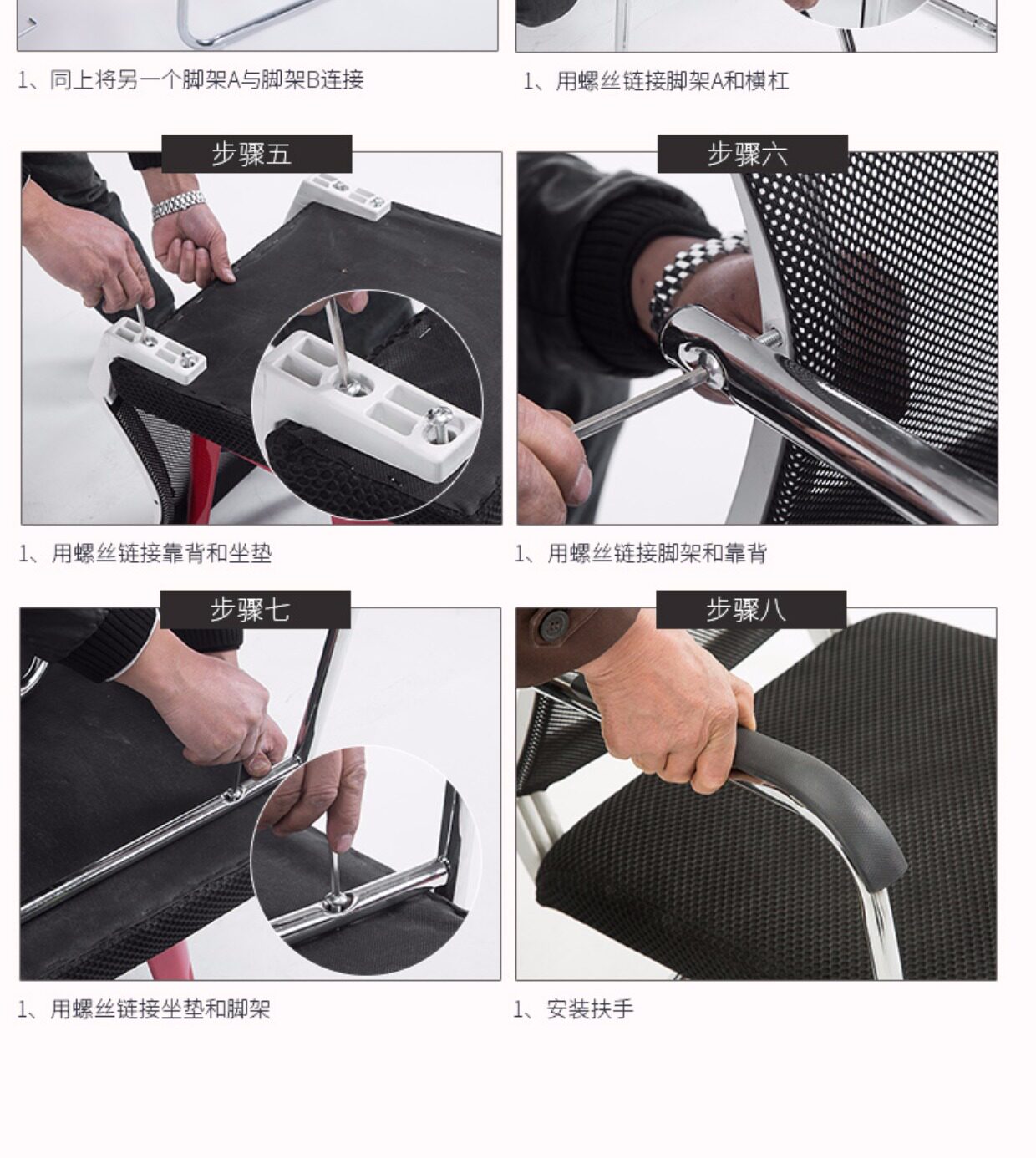 1、同上将另一个脚架A与脚架B连接

1、用螺丝链接脚架A和横杠

步骤五

1、用螺丝链接靠背和坐垫

步骤六

1、用螺丝链接脚架和靠背

步骤七

1、用螺丝链接坐垫和脚架

步骤八

1、安装扶手