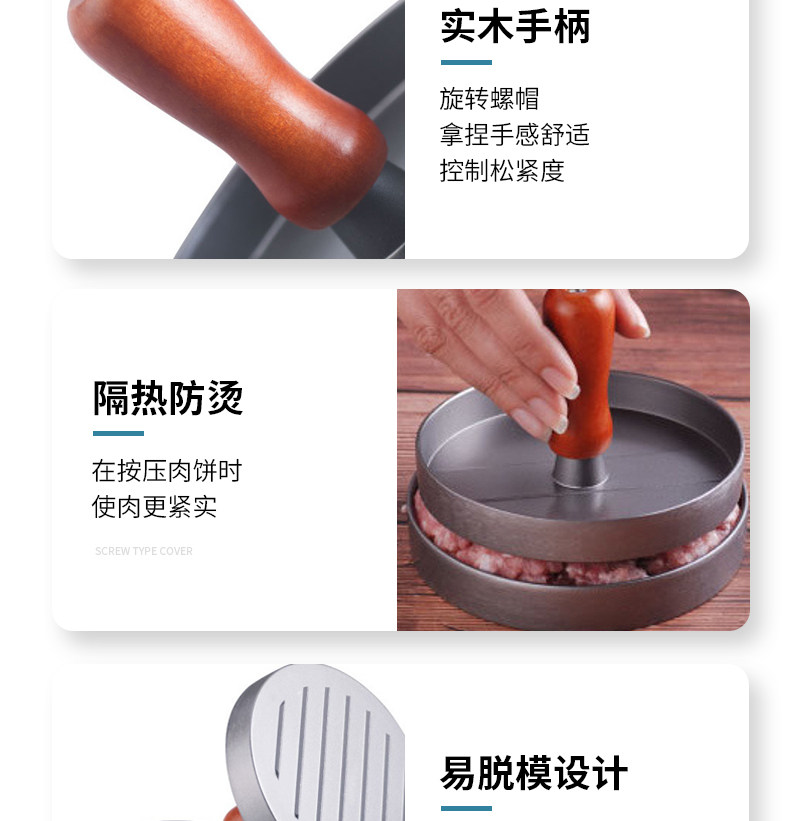 实木手柄

旋转螺帽
拿捏手感舒适
控制松紧度

隔热防烫

在按压肉饼时
使肉更紧实

SCREW TYPE COVER

易脱模设计