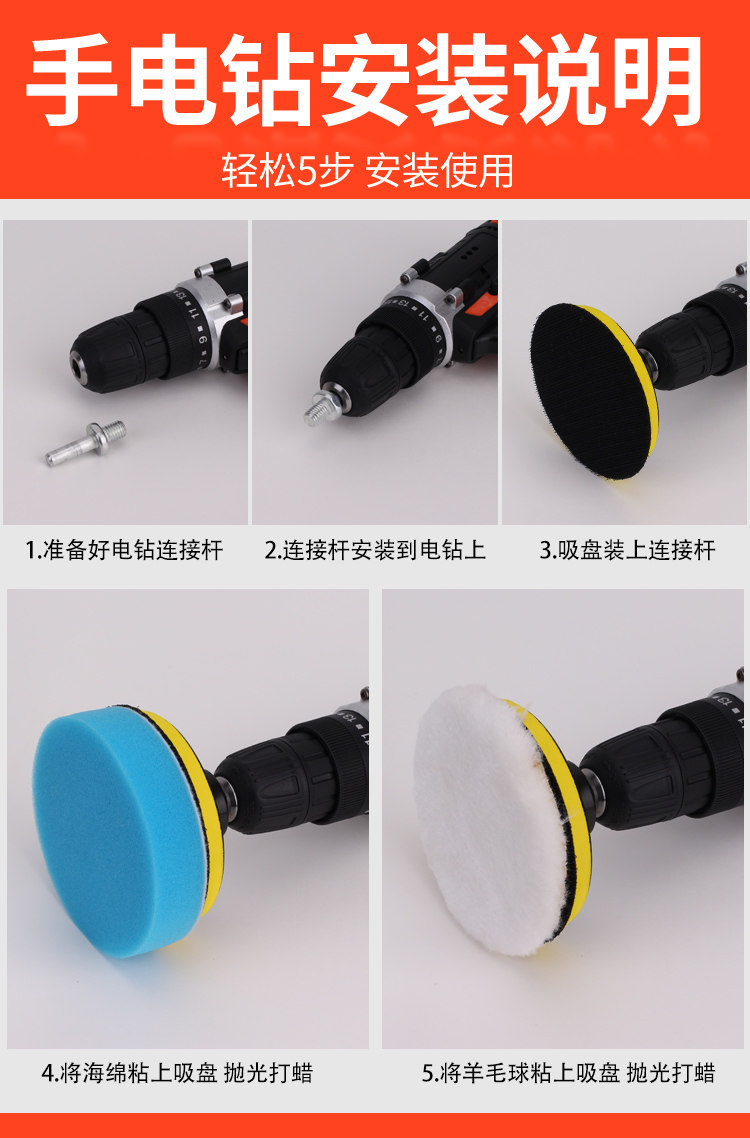 手电钻安装说明

轻松5步 安装使用

1.准备好电钻连接杆

2.连接杆安装到电钻上

3.吸盘装上连接杆

4.将海绵粘上吸盘 抛光打蜡

5.将羊毛球粘上吸盘 抛光打蜡