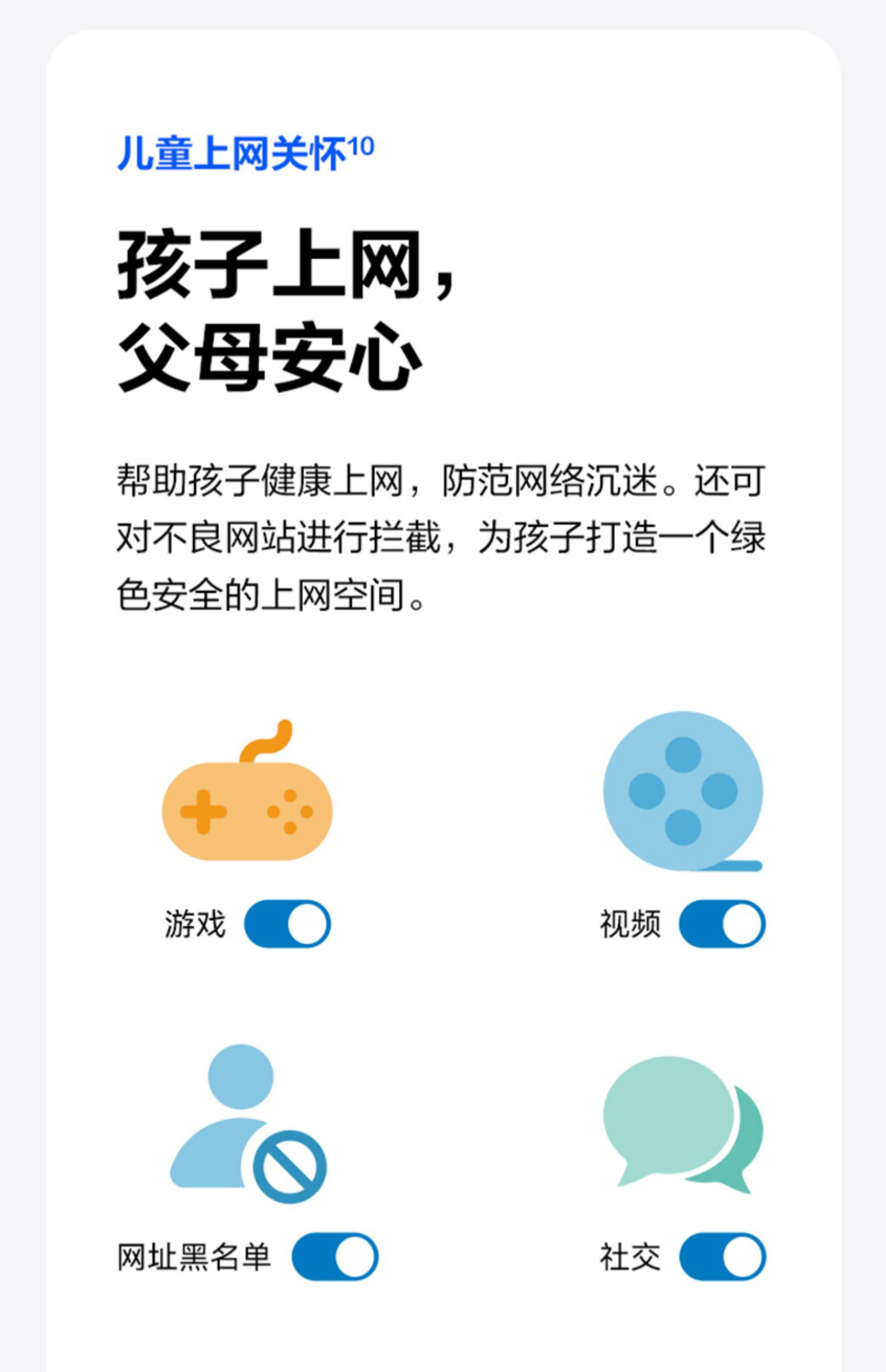 儿童上网关怀$^{10}$

孩子上网，
父母安心

帮助孩子健康上网，防范网络沉迷。还可对不良网站进行拦截，为孩子打造一个绿色安全的上网空间。

游戏

视频

网址黑名单

社交