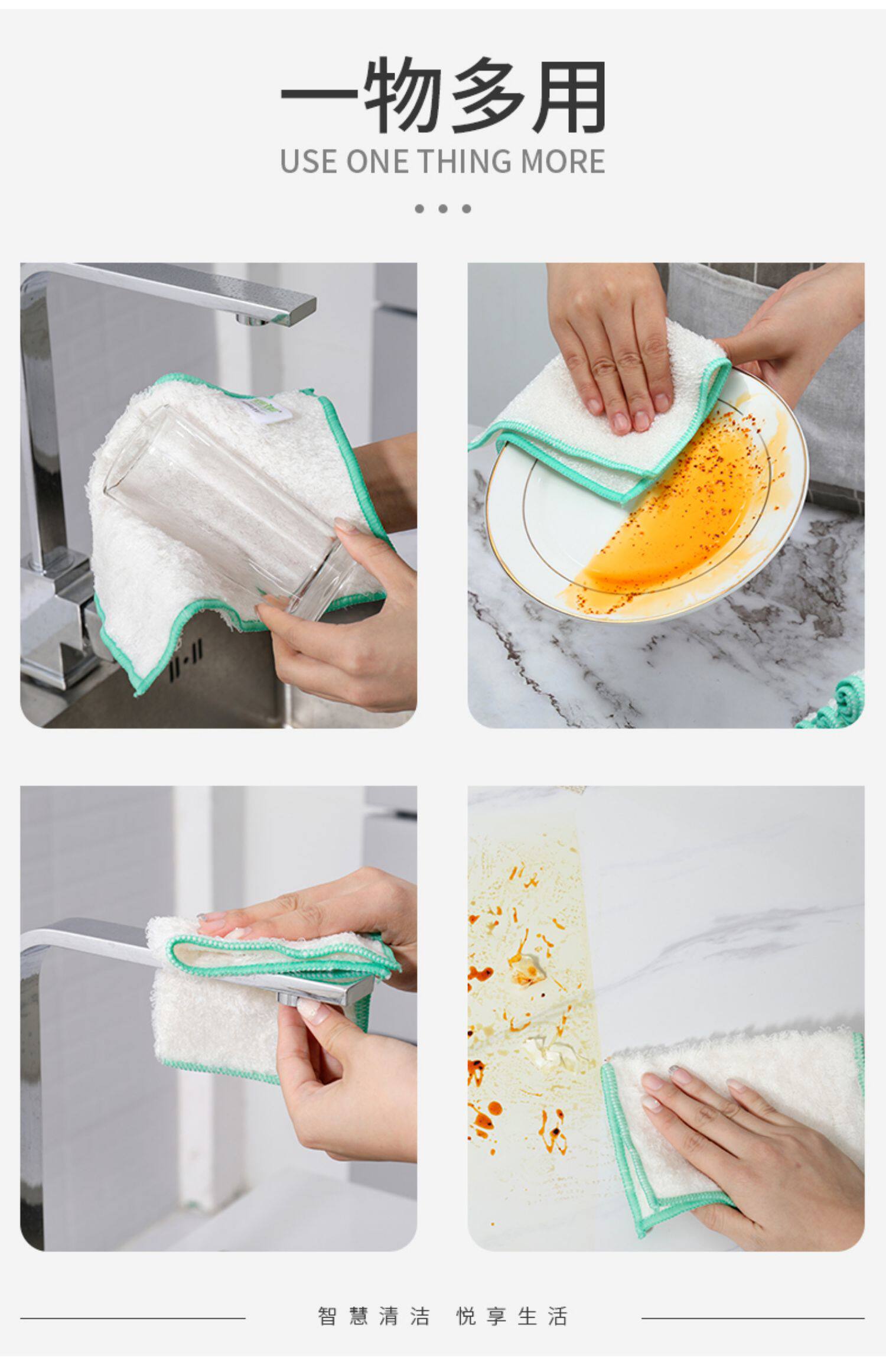 一物多用
USE ONE THING MORE

智慧清洁 悦享生活