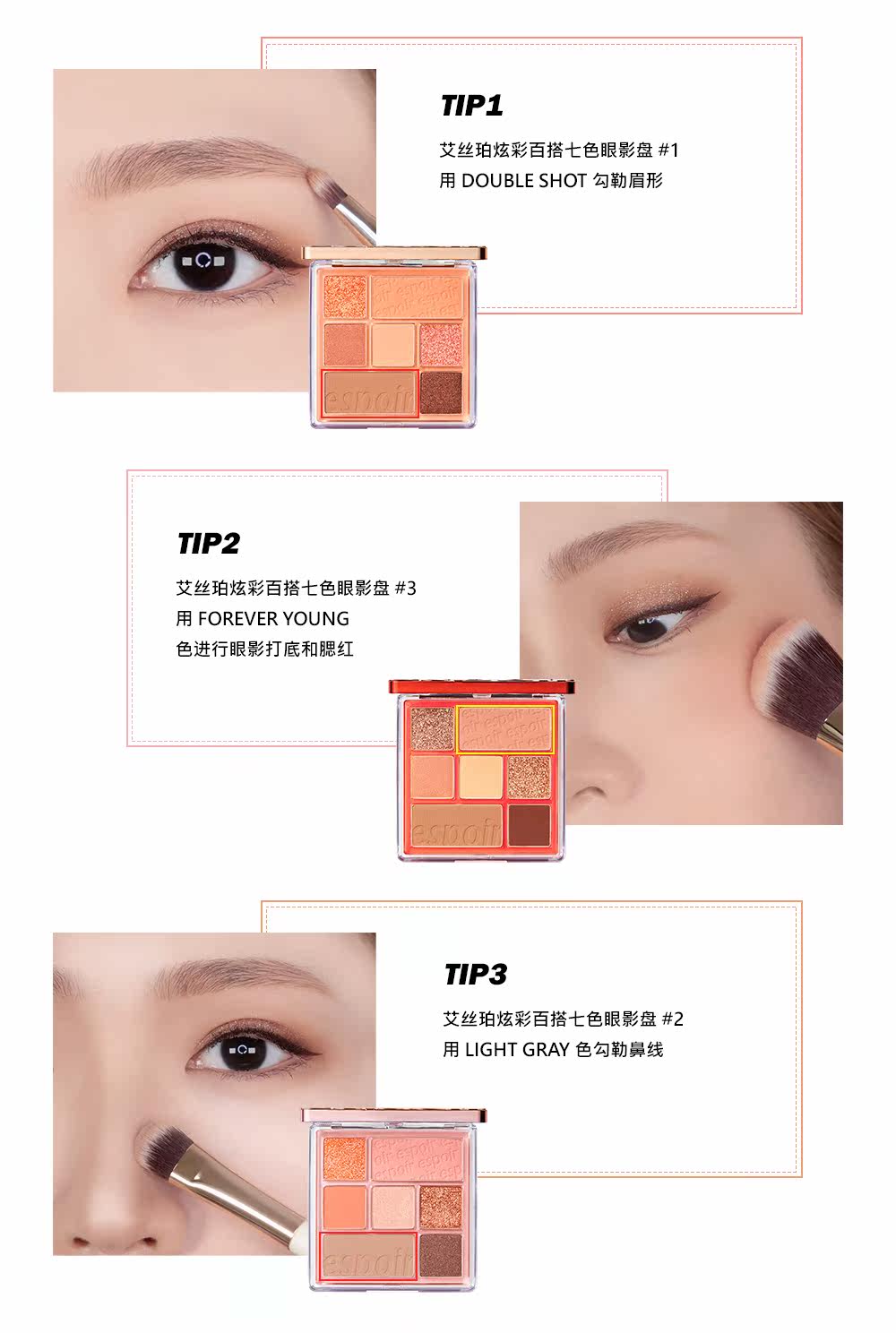 TIP1

艾丝珀炫彩百搭七色眼影盘 #1
用 DOUBLE SHOT 勾勒眉形

espoir

TIP2

艾丝珀炫彩百搭七色眼影盘 #3
用 FOREVER YOUNG
色进行眼影打底和腮红

espoir

TIP3

艾丝珀炫彩百搭七色眼影盘 #2
用 LIGHT GRAY 色勾勒鼻线

espoir