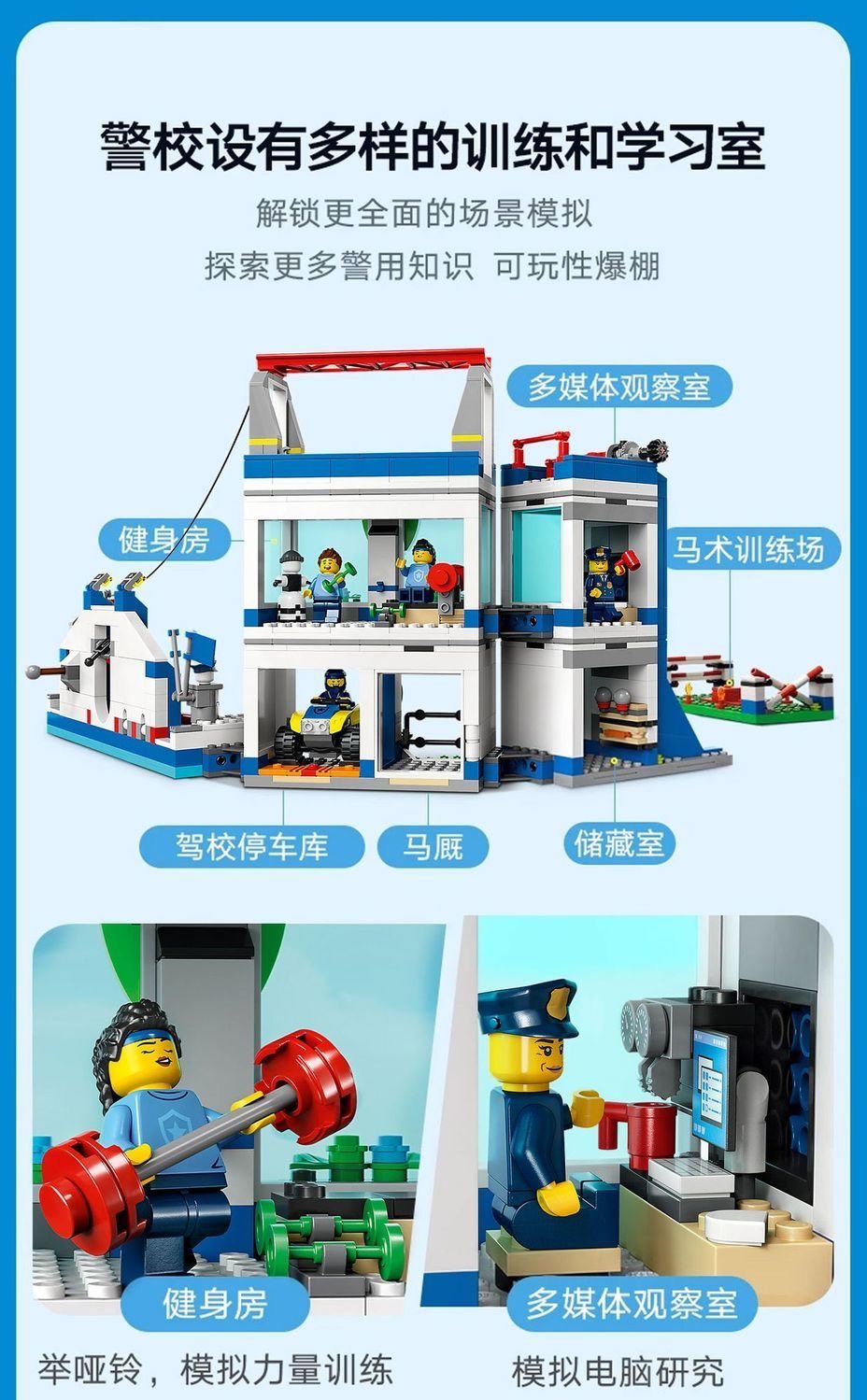 警校设有多样的训练和学习室

解锁更全面的场景模拟
探索更多警用知识 可玩性爆棚

多媒体观察室

健身房

马术训练场

驾校停车库

马厩

储藏室

健身房

举哑铃，模拟力量训练

多媒体观察室

模拟电脑研究