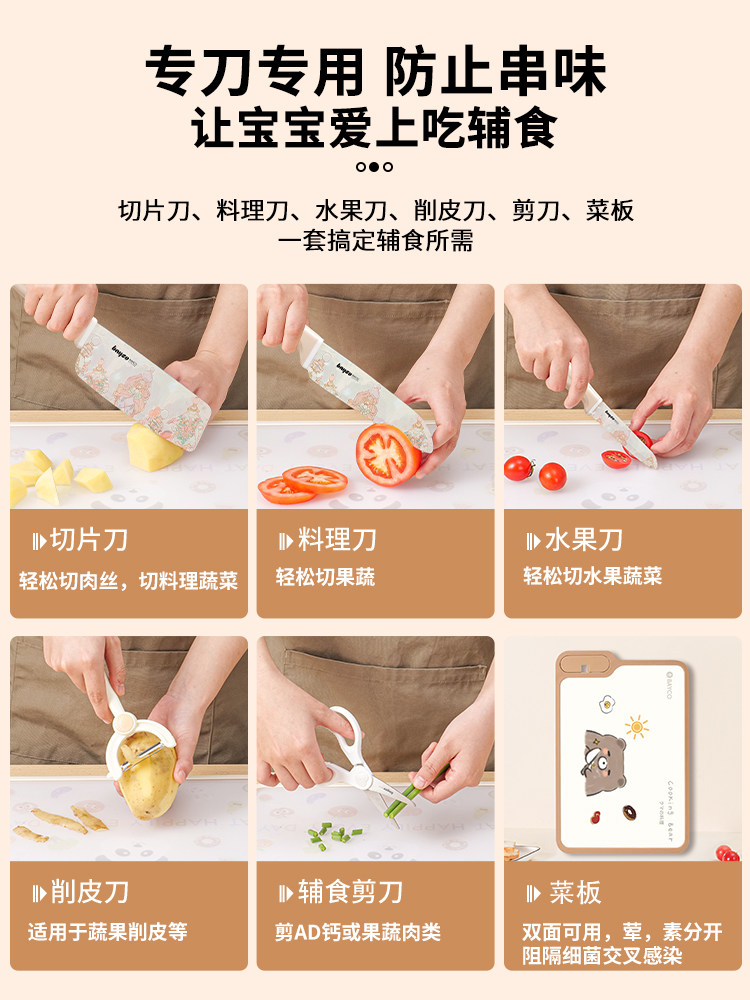 专刀专用 防止串味
让宝宝爱上吃辅食

切片刀、料理刀、水果刀、削皮刀、剪刀、菜板
一套搞定辅食所需

切片刀
轻松切肉丝，切料理蔬菜

料理刀
轻松切果蔬

水果刀
轻松切水果蔬菜

削皮刀
适用于蔬果削皮等

辅食剪刀
剪AD钙或果蔬肉类

菜板
双面可用，荤，素分开
阻隔细菌交叉感染