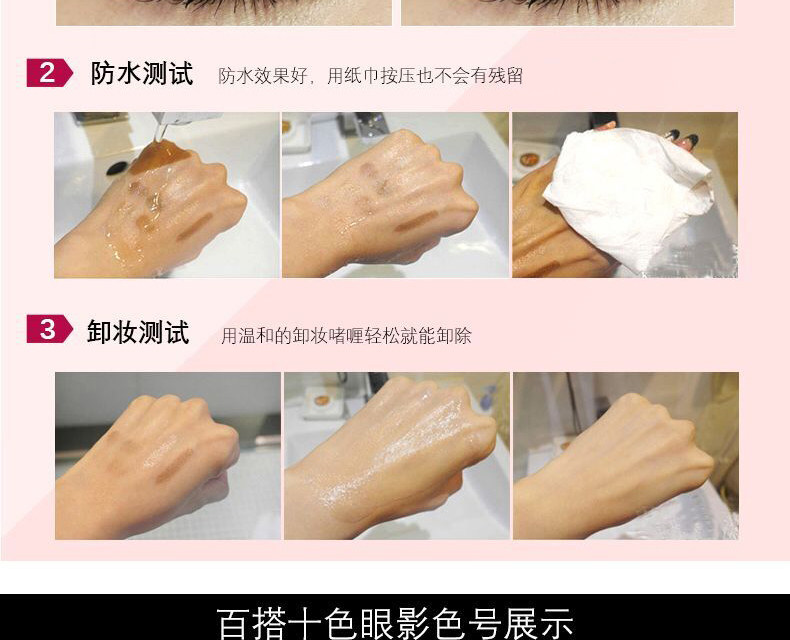 2 防水测试 防水效果好，用纸巾按压也不会有残留

3 卸妆测试 用温和的卸妆啫喱轻松就能卸除

百搭十色眼影色号展示