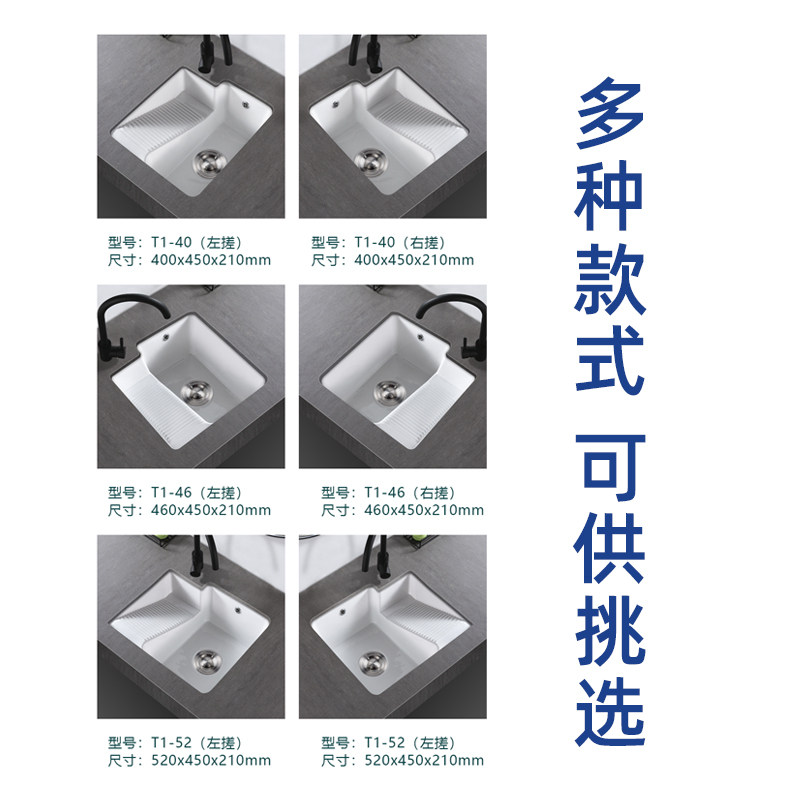 型号：T1-40（左搓）
尺寸：400x450x210mm

型号：T1-40（右搓）
尺寸：400x450x210mm

型号：T1-46（左搓）
尺寸：460x450x210mm

型号：T1-46（右搓）
尺寸：460x450x210mm

型号：T1-52（左搓）
尺寸：520x450x210mm

型号：T1-52（左搓）
尺寸：520x450x210mm

多种款式 可供挑选