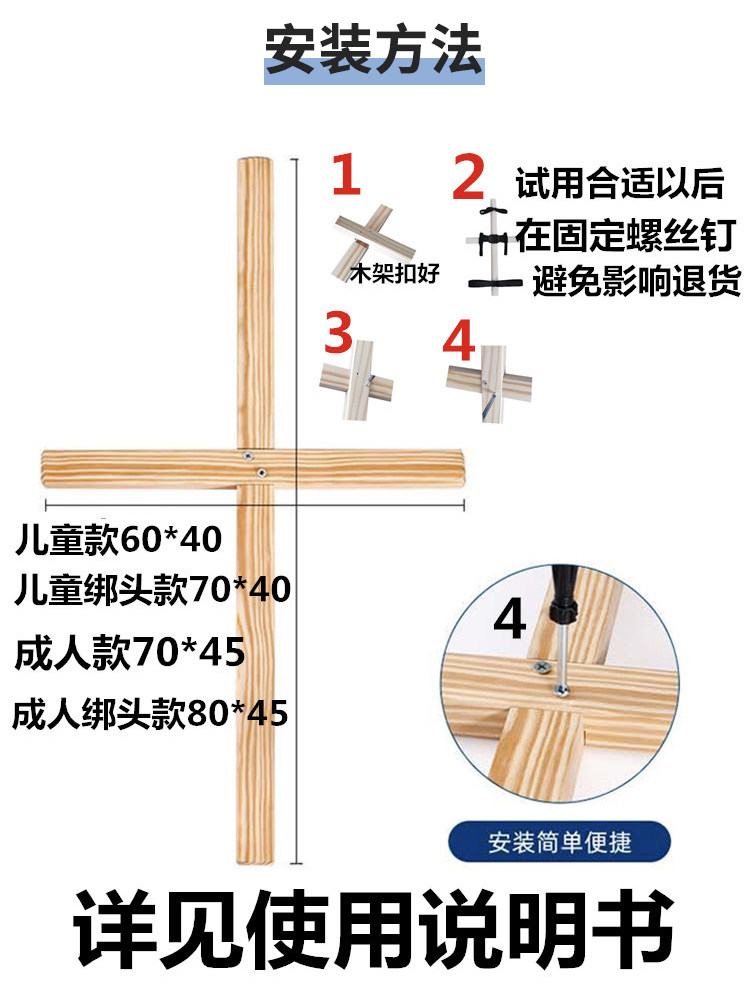 安装方法

1
木架扣好

2
试用合适以后
在固定螺丝钉
避免影响退货

3

4

儿童款60*40
儿童绑头款70*40
成人款70*45
成人绑头款80*45

4

安装简单便捷

详见使用说明书