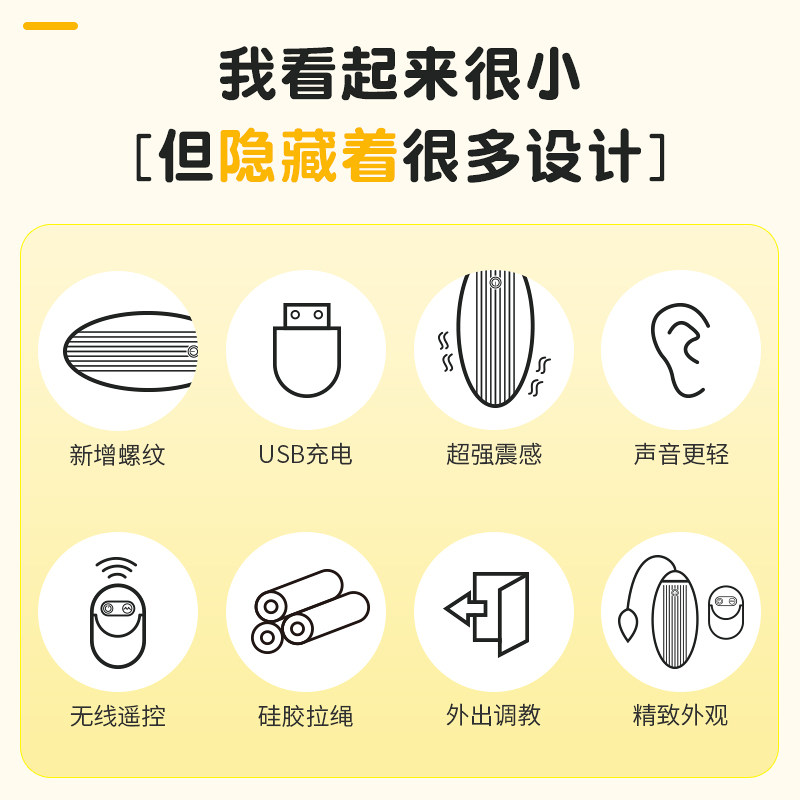 我看起来很小

[但隐藏着很多设计]

新增螺纹

USB充电

超强震感

声音更轻

无线遥控

硅胶拉绳

外出调教

精致外观