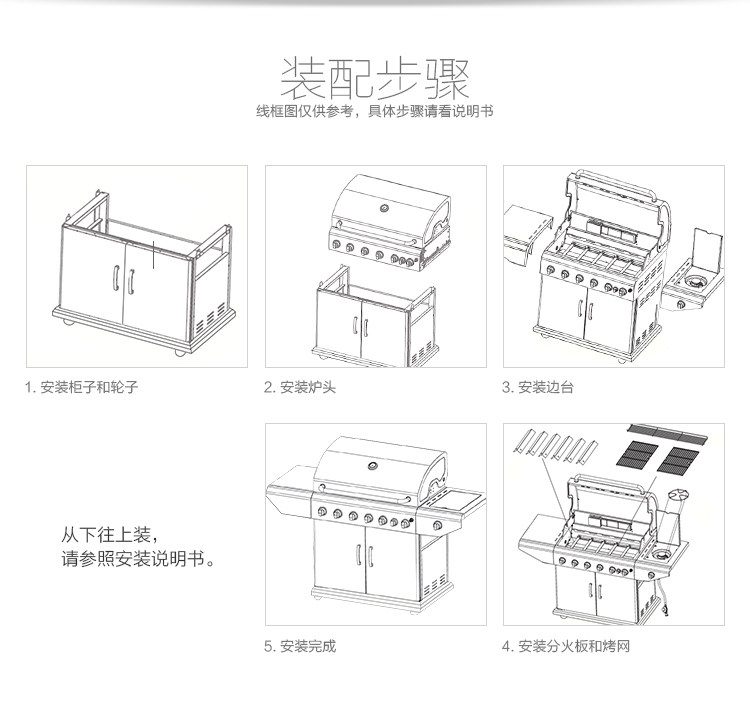 装配步骤
线框图仅供参考，具体步骤请看说明书

1. 安装柜子和轮子

2. 安装炉头

3. 安装边台

从下往上装，
请参照安装说明书。

5. 安装完成

4. 安装分火板和烤网