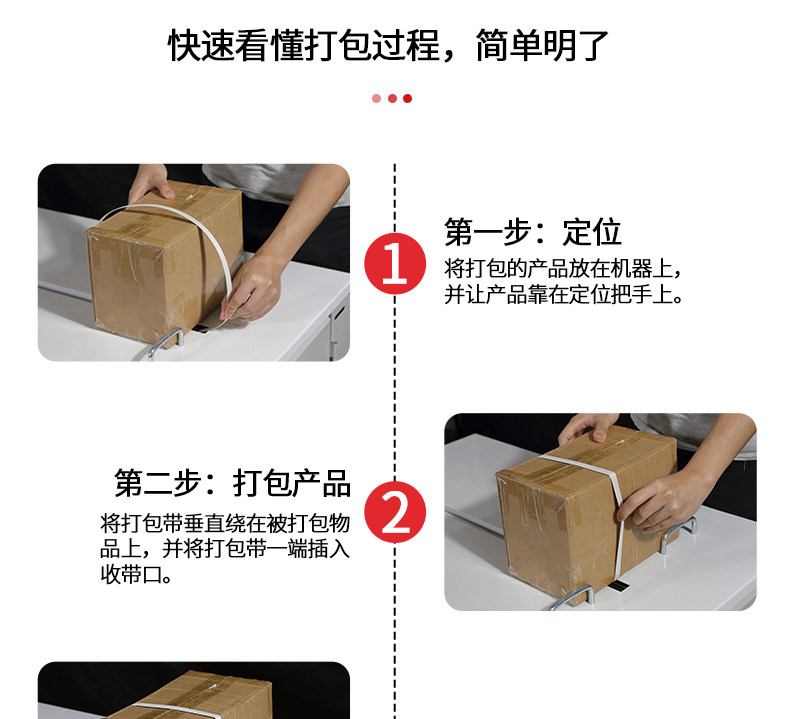 快速看懂打包过程，简单明了

1

第一步：定位

将打包的产品放在机器上，并让产品靠在定位把手上。

第二步：打包产品

将打包带垂直绕在被打包物品上，并将打包带一端插入收带口。

2