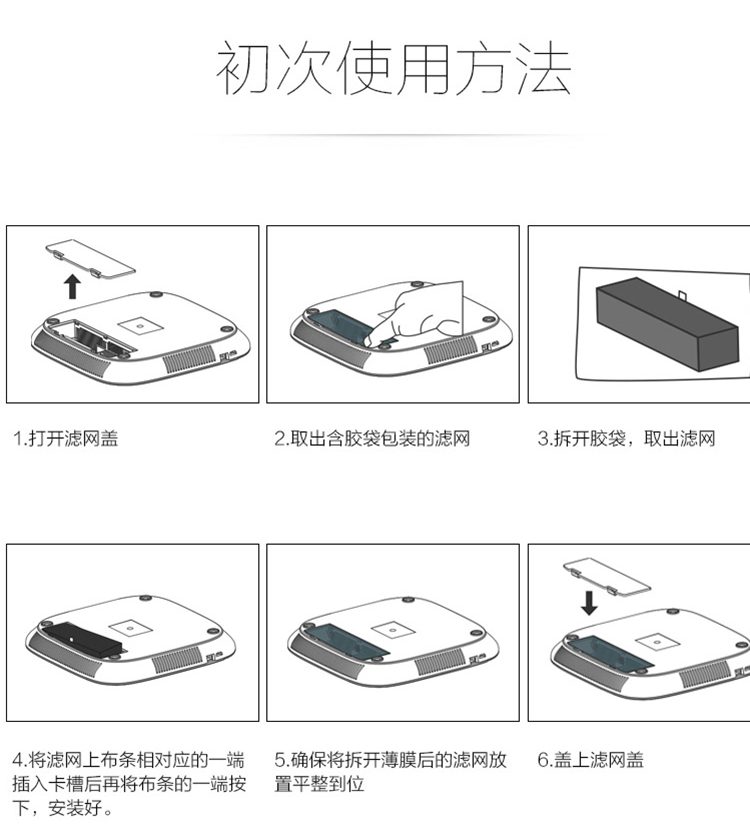 初次使用方法

1.打开滤网盖

2.取出含胶袋包装的滤网

3.拆开胶袋，取出滤网

4.将滤网上布条相对应的一端插入卡槽后再将布条的一端按下，安装好。

5.确保将拆开薄膜后的滤网放置平整到位

6.盖上滤网盖