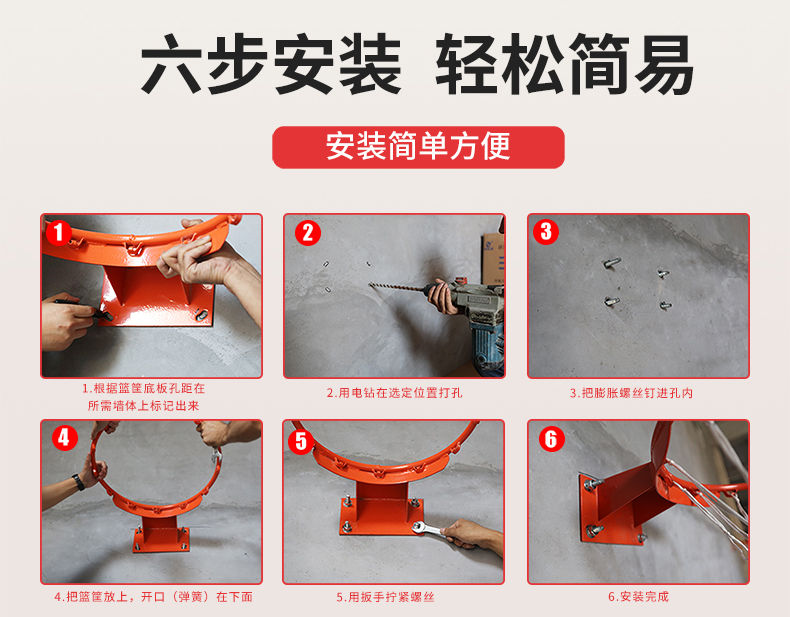 六步安装 轻松简易

安装简单方便

1

1.根据篮筐底板孔距在所需墙体上标记出来

2

2.用电钻在选定位置打孔

3

3.把膨胀螺丝钉进孔内

4

4.把篮筐放上，开口（弹簧）在下面

5

5.用扳手拧紧螺丝

6

6.安装完成