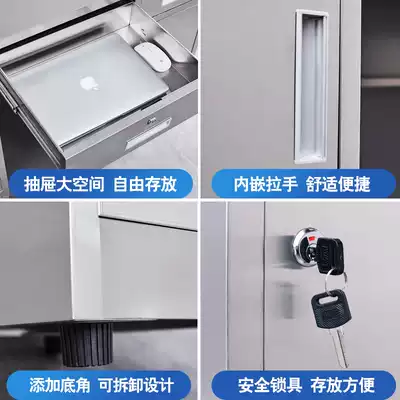 抽屉大空间 自由存放

内嵌拉手 舒适便捷

添加底角 可拆卸设计

安全锁具 存放方便