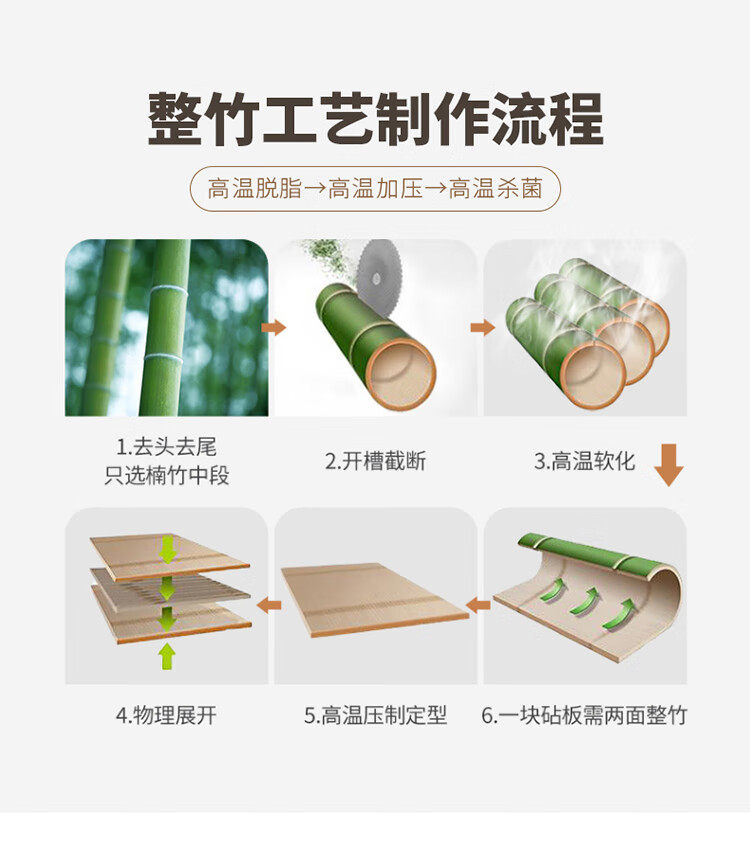 整竹工艺制作流程

高温脱脂→高温加压→高温杀菌

1.去头去尾
只选楠竹中段

2.开槽截断

3.高温软化

4.物理展开

5.高温压制定型

6.一块砧板需两面整竹