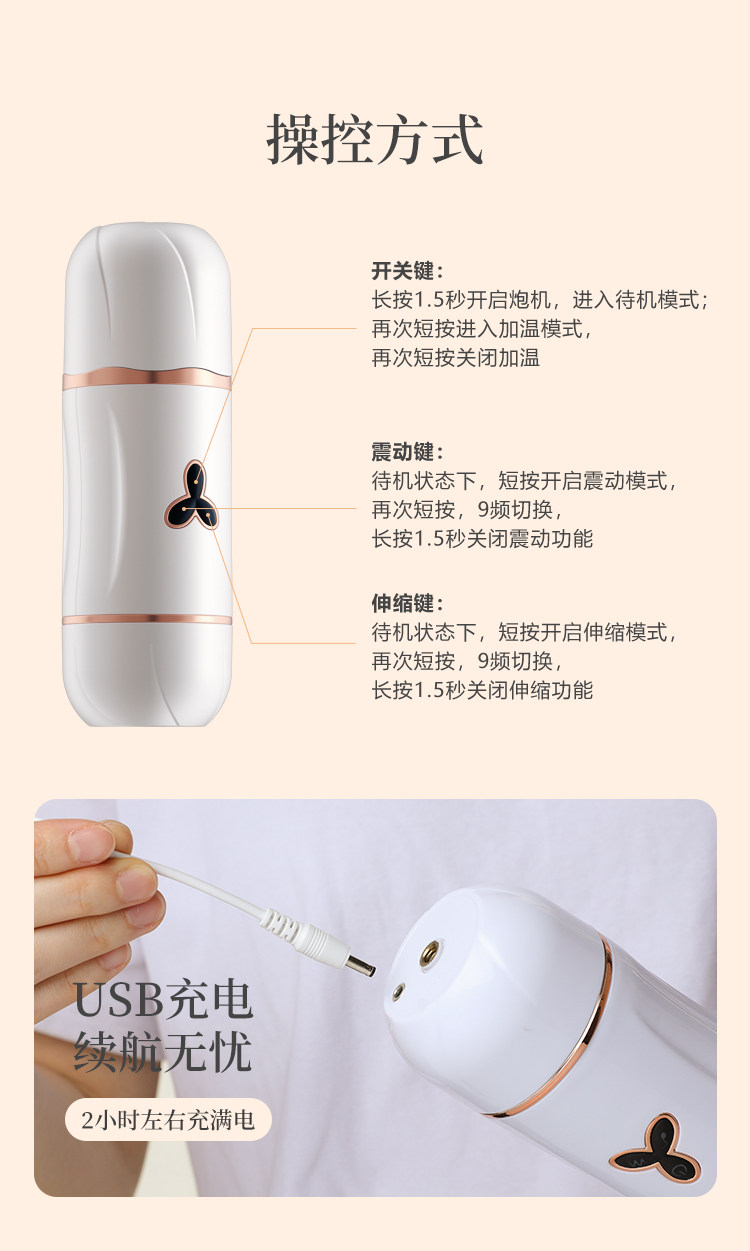 操控方式

开关键：
长按1.5秒开启炮机，进入待机模式；
再次短按进入加温模式，
再次短按关闭加温

震动键：
待机状态下，短按开启震动模式，
再次短按，9频切换，
长按1.5秒关闭震动功能

伸缩键：
待机状态下，短按开启伸缩模式，
再次短按，9频切换，
长按1.5秒关闭伸缩功能

USB充电
续航无忧

2小时左右充满电