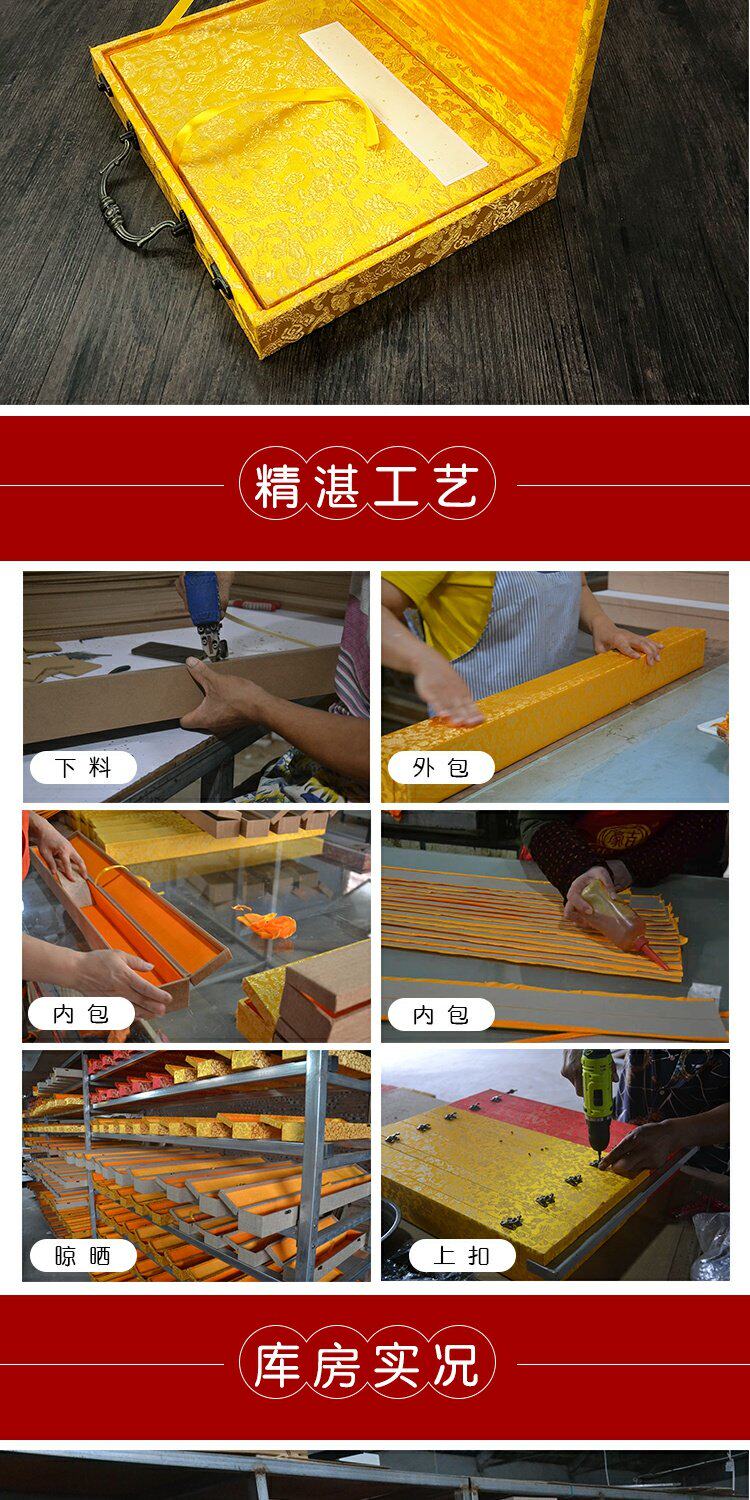 精湛工艺

下料

外包

内包

内包

晾晒

上扣

库房实况