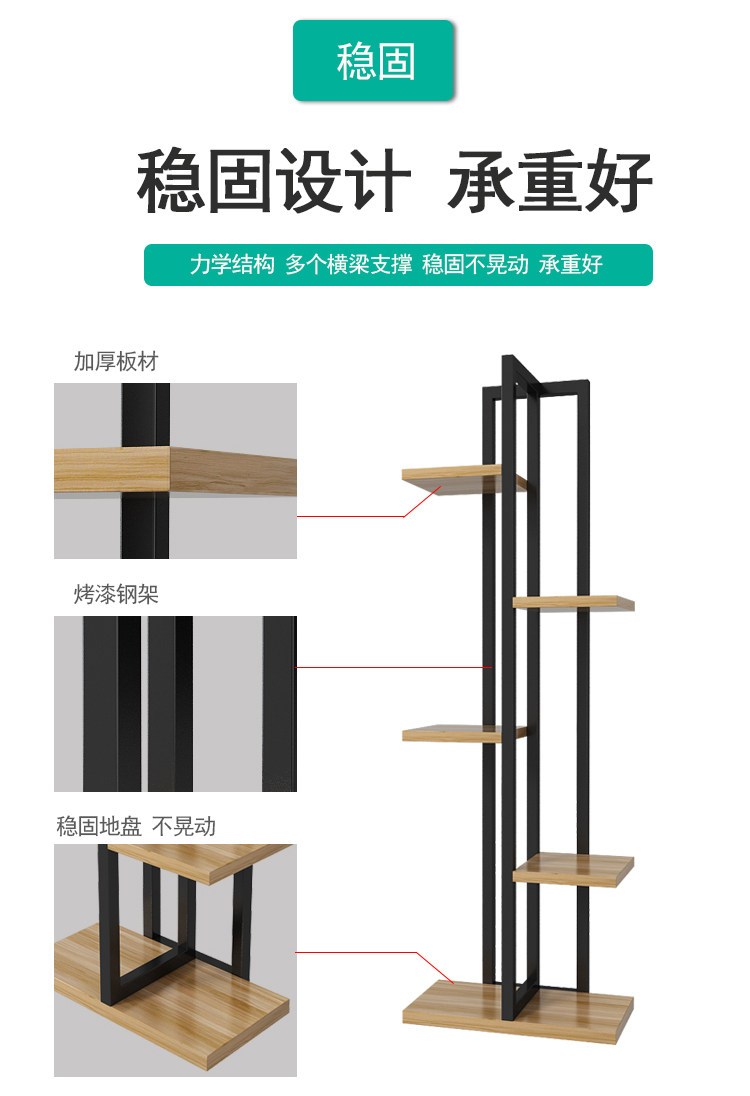 稳固

稳固设计 承重好

力学结构 多个横梁支撑 稳固不晃动 承重好

加厚板材

烤漆钢架

稳固地盘 不晃动