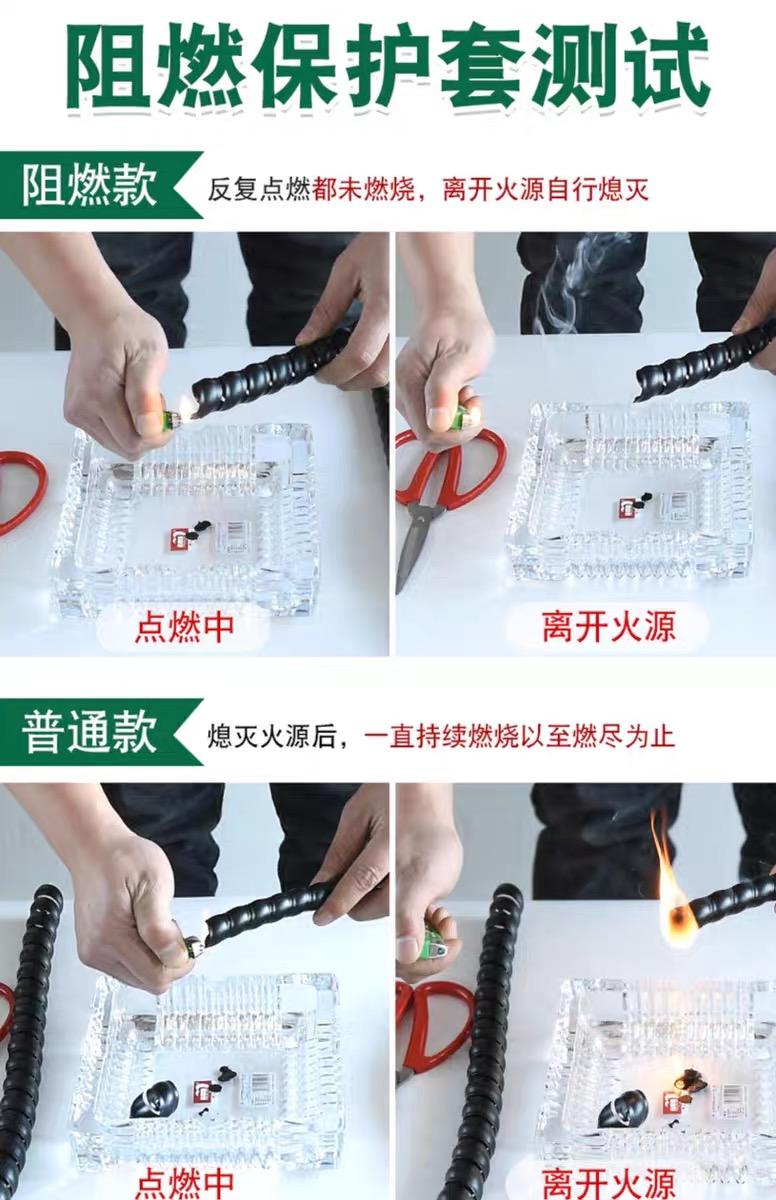 阻燃保护套测试

阻燃款 反复点燃都未燃烧，离开火源自行熄灭

点燃中

离开火源

普通款 熄灭火源后，一直持续燃烧以至燃尽为止

点燃中

离开火源