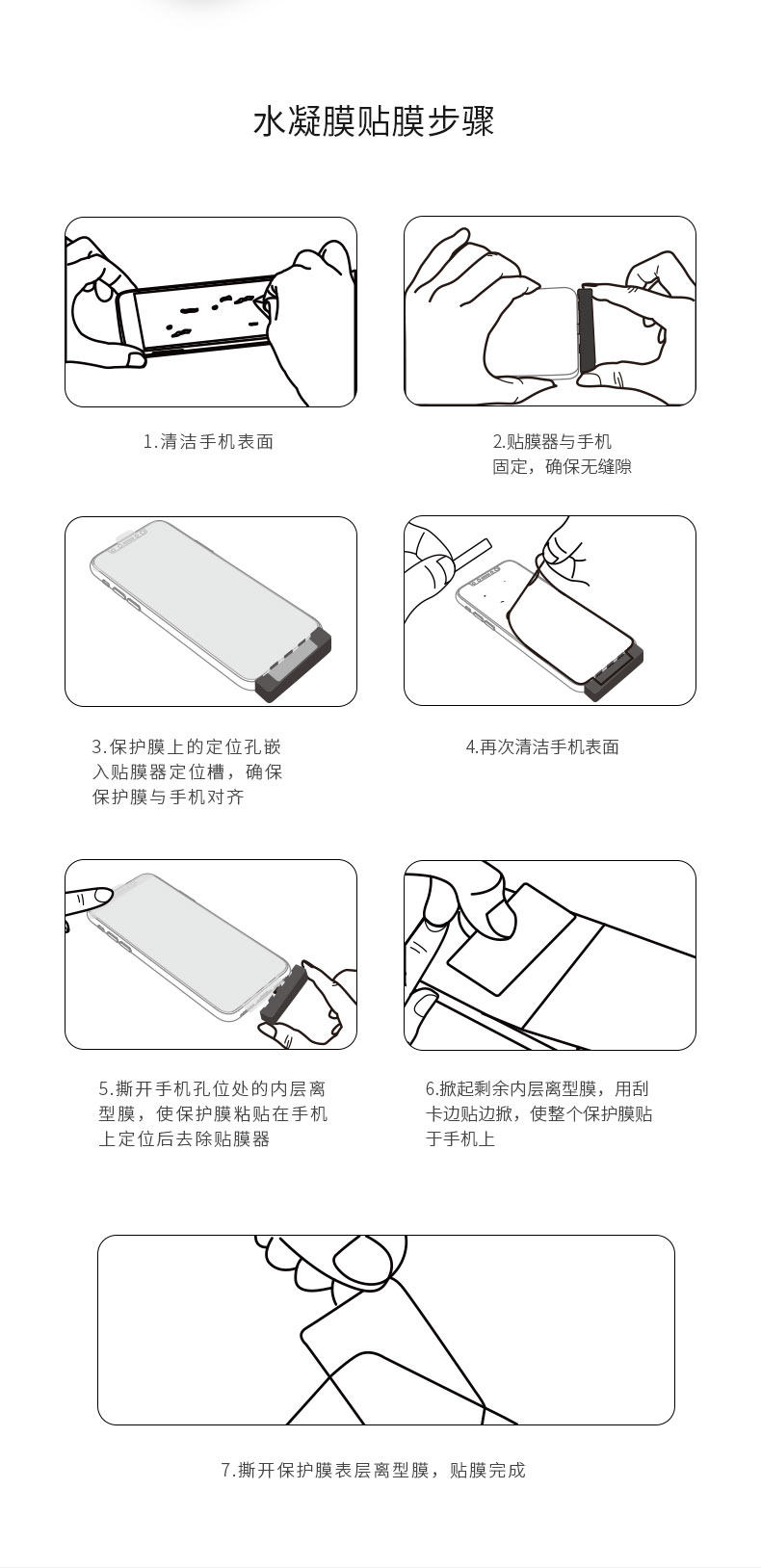 水凝膜贴膜步骤

1.清洁手机表面

2.贴膜器与手机固定，确保无缝隙

3.保护膜上的定位孔嵌入贴膜器定位槽，确保保护膜与手机对齐

4.再次清洁手机表面

5.撕开手机孔位处的内层离型膜，使保护膜粘贴在手机上定位后去除贴膜器

6.掀起剩余内层离型膜，用刮卡边贴边掀，使整个保护膜贴于手机上

7.撕开保护膜表层离型膜，贴膜完成