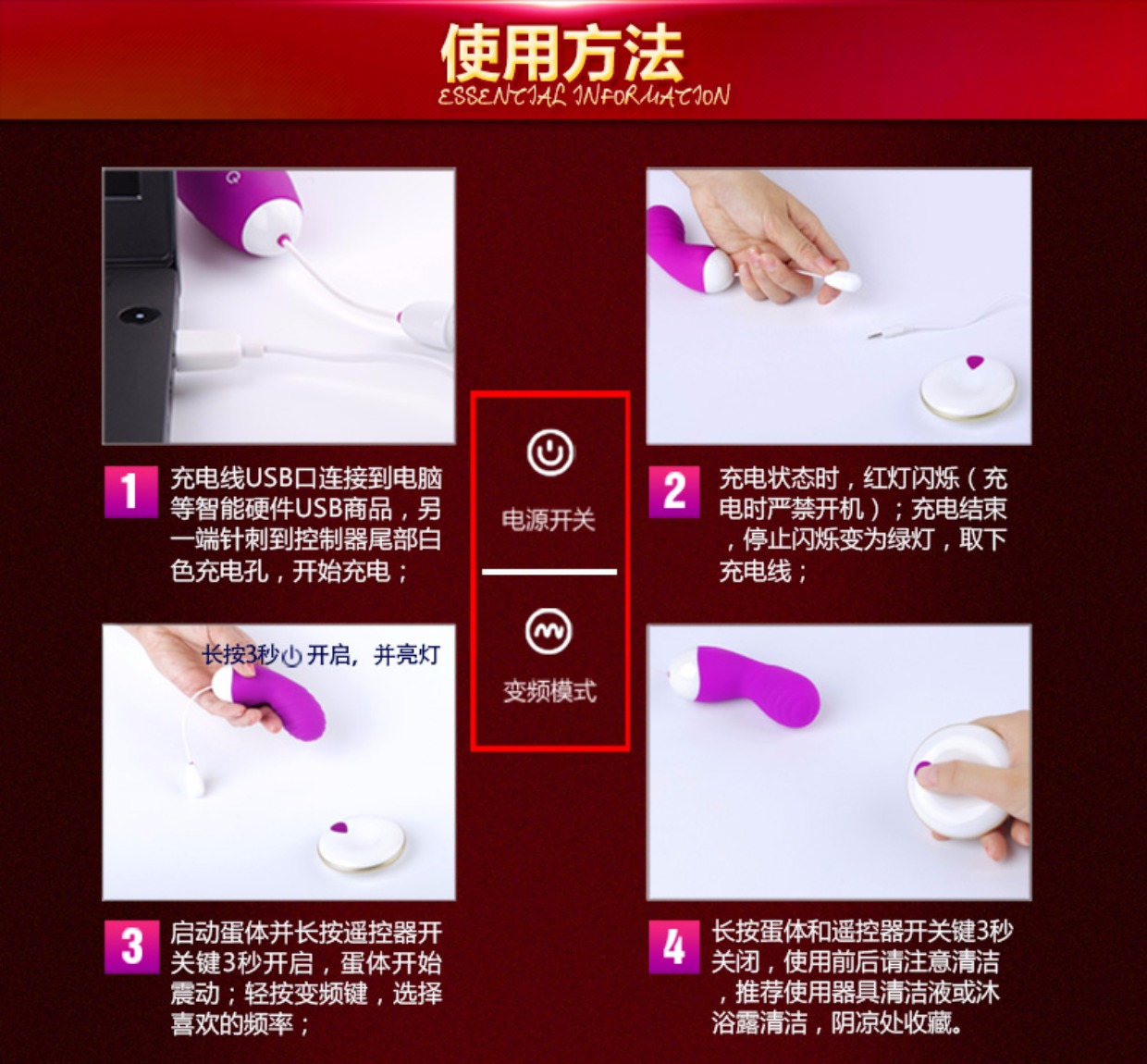 使用方法
ESSENTIAL INFORMATION

1 充电线USB口连接到电脑等智能硬件USB商品，另一端针刺到控制器尾部白色充电孔，开始充电；

电源开关

变频模式

2 充电状态时，红灯闪烁（充电时严禁开机）；充电结束，停止闪烁变为绿灯，取下充电线；

长按3秒 开启，并亮灯

3 启动蛋体并长按遥控器开关键3秒开启，蛋体开始震动；轻按变频键，选择喜欢的频率；

4 长按蛋体和遥控器开关键3秒关闭，使用前后请注意清洁，推荐使用器具清洁液或沐浴露清洁，阴凉处收藏。