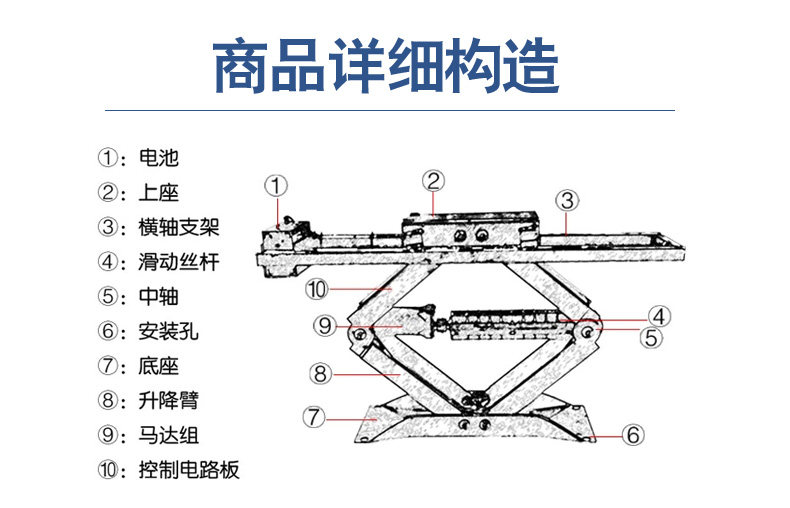 商品详细构造

①：电池
②：上座
③：横轴支架
④：滑动丝杆
⑤：中轴
⑥：安装孔
⑦：底座
⑧：升降臂
⑨：马达组
⑩：控制电路板

①
②
③
⑩
⑨
④
⑤
⑧
⑦
⑥