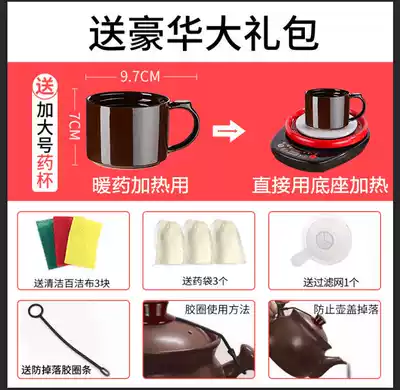 送豪华大礼包

送
加大号药杯

9.7CM

7CM

暖药加热用

直接用底座加热

送清洁百洁布3块

送药袋3个

送过滤网1个

送防掉落胶圈条

胶圈使用方法

防止壶盖掉落