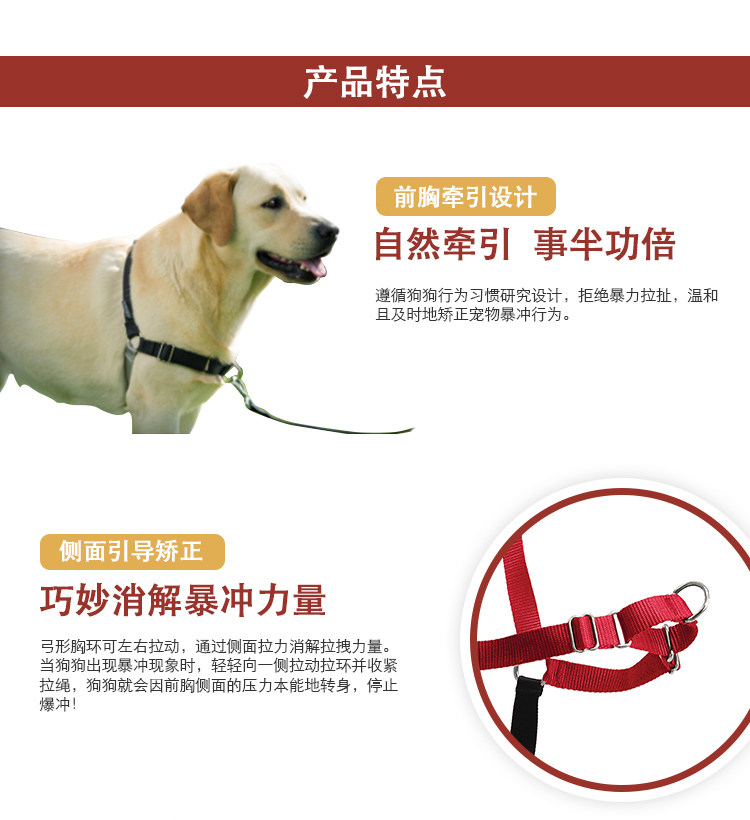 产品特点

前胸牵引设计

自然牵引 事半功倍

遵循狗狗行为习惯研究设计，拒绝暴力拉扯，温和且及时地矫正宠物暴冲行为。

侧面引导矫正

巧妙消解暴冲力量

弓形胸环可左右拉动，通过侧面拉力消解拉拽力量。当狗狗出现暴冲现象时，轻轻向一侧拉动拉环并收紧拉绳，狗狗就会因前胸侧面的压力本能地转身，停止爆冲！