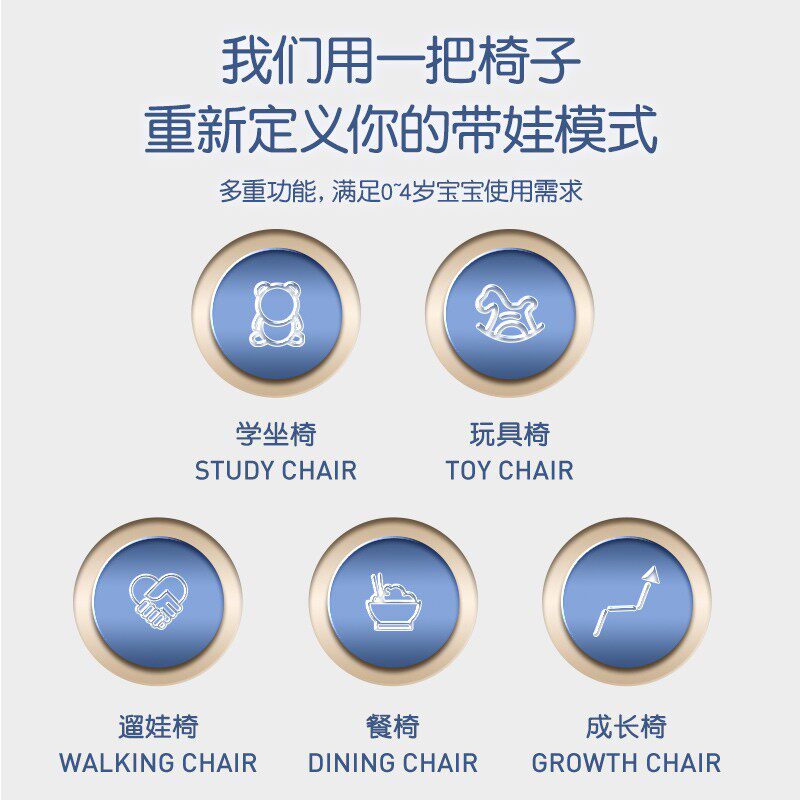 我们用一把椅子
重新定义你的带娃模式

多重功能，满足0~4岁宝宝使用需求

学坐椅
STUDY CHAIR

玩具椅
TOY CHAIR

遛娃椅
WALKING CHAIR

餐椅
DINING CHAIR

成长椅
GROWTH CHAIR