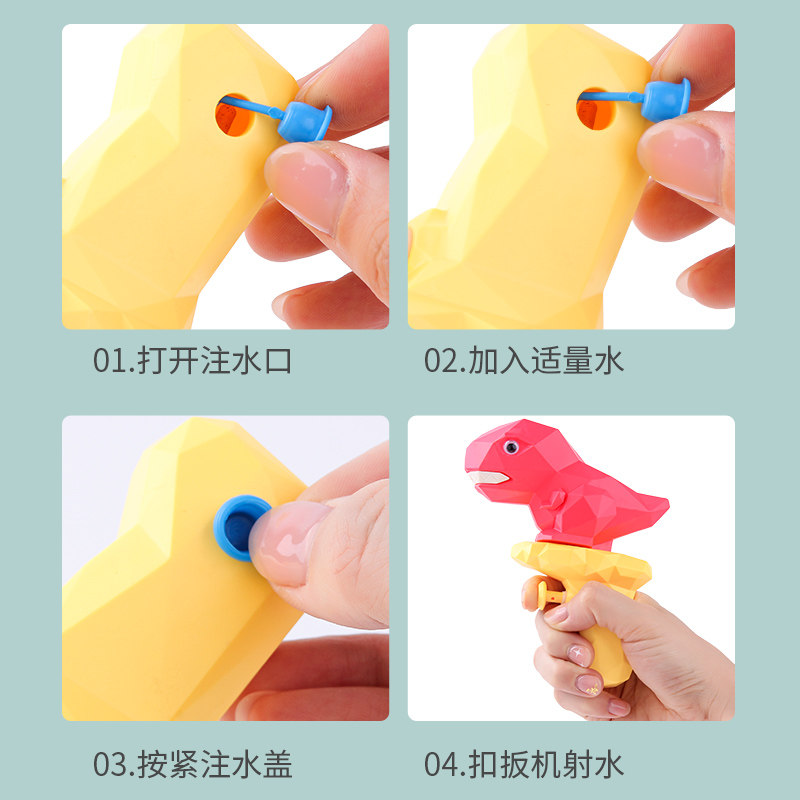 01.打开注水口

02.加入适量水

03.按紧注水盖

04.扣扳机射水