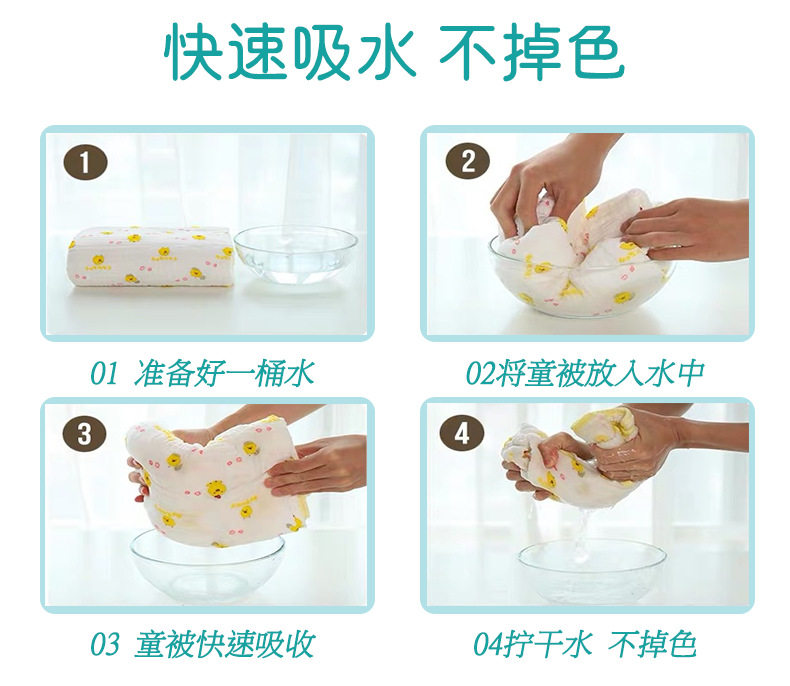 快速吸水 不掉色

1

01 准备好一桶水

2

02将童被放入水中

3

03 童被快速吸收

4

04拧干水 不掉色