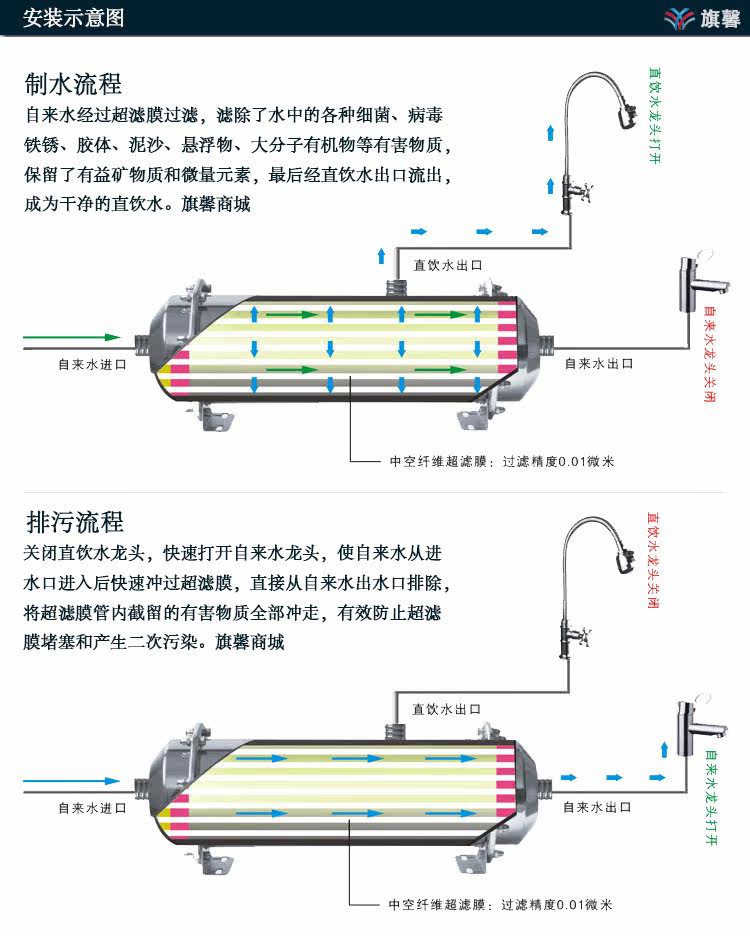 安装示意图

旗馨

制水流程

自来水经过超滤膜过滤，滤除了水中的各种细菌、病毒铁锈、胶体、泥沙、悬浮物、大分子有机物等有害物质，保留了有益矿物质和微量元素，最后经直饮水出口流出，成为干净的直饮水。旗馨商城

直饮水龙头打开

直饮水出口

自来水龙头关闭

自来水进口

自来水出口

中空纤维超滤膜：过滤精度0.01微米

排污流程

关闭直饮水龙头，快速打开自来水龙头，使自来水从进水口进入后快速冲过超滤膜，直接从自来水出水口排除，将超滤膜管内截留的有害物质全部冲走，有效防止超滤膜堵塞和产生二次污染。旗馨商城

直饮水龙头关闭

直饮水出口

自来水龙头打开

自来水进口

自来水出口

中空纤维超滤膜：过滤精度0.01微米