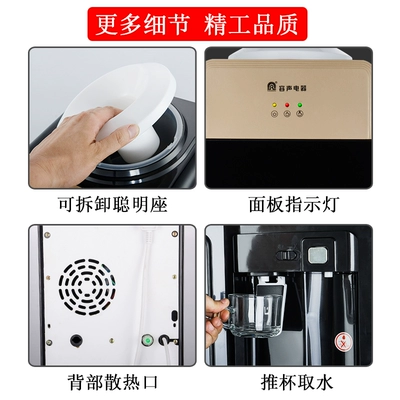 更多细节 精工品质

容声电器

可拆卸聪明座

面板指示灯

背部散热口

推杯取水