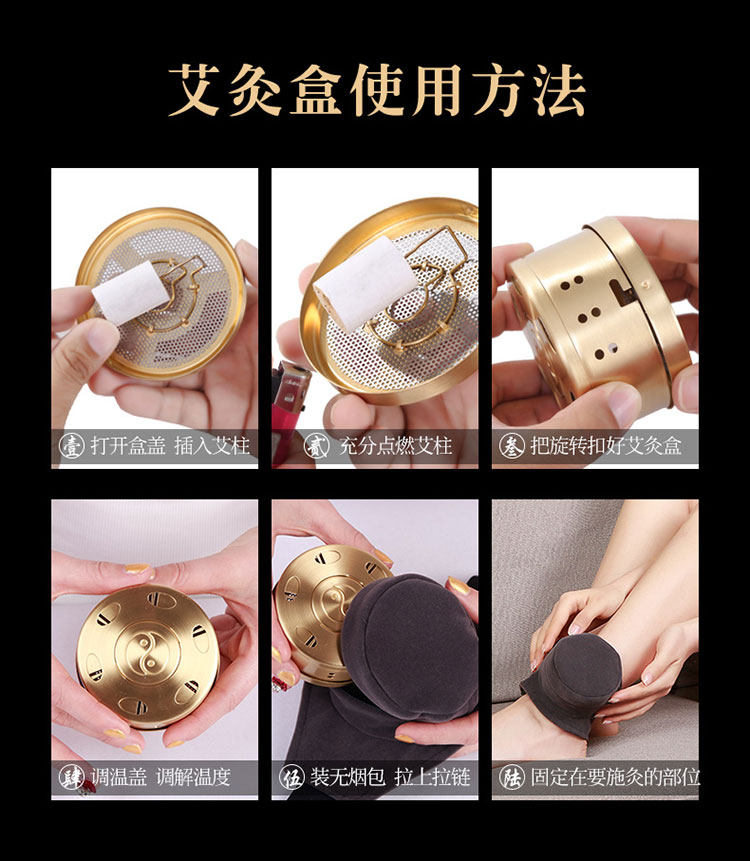 艾灸盒使用方法

壹 打开盒盖 插入艾柱

贰 充分点燃艾柱

叁 把旋转扣好艾灸盒

肆 调温盖 调解温度

伍 装无烟包 拉上拉链

陆 固定在要施灸的部位