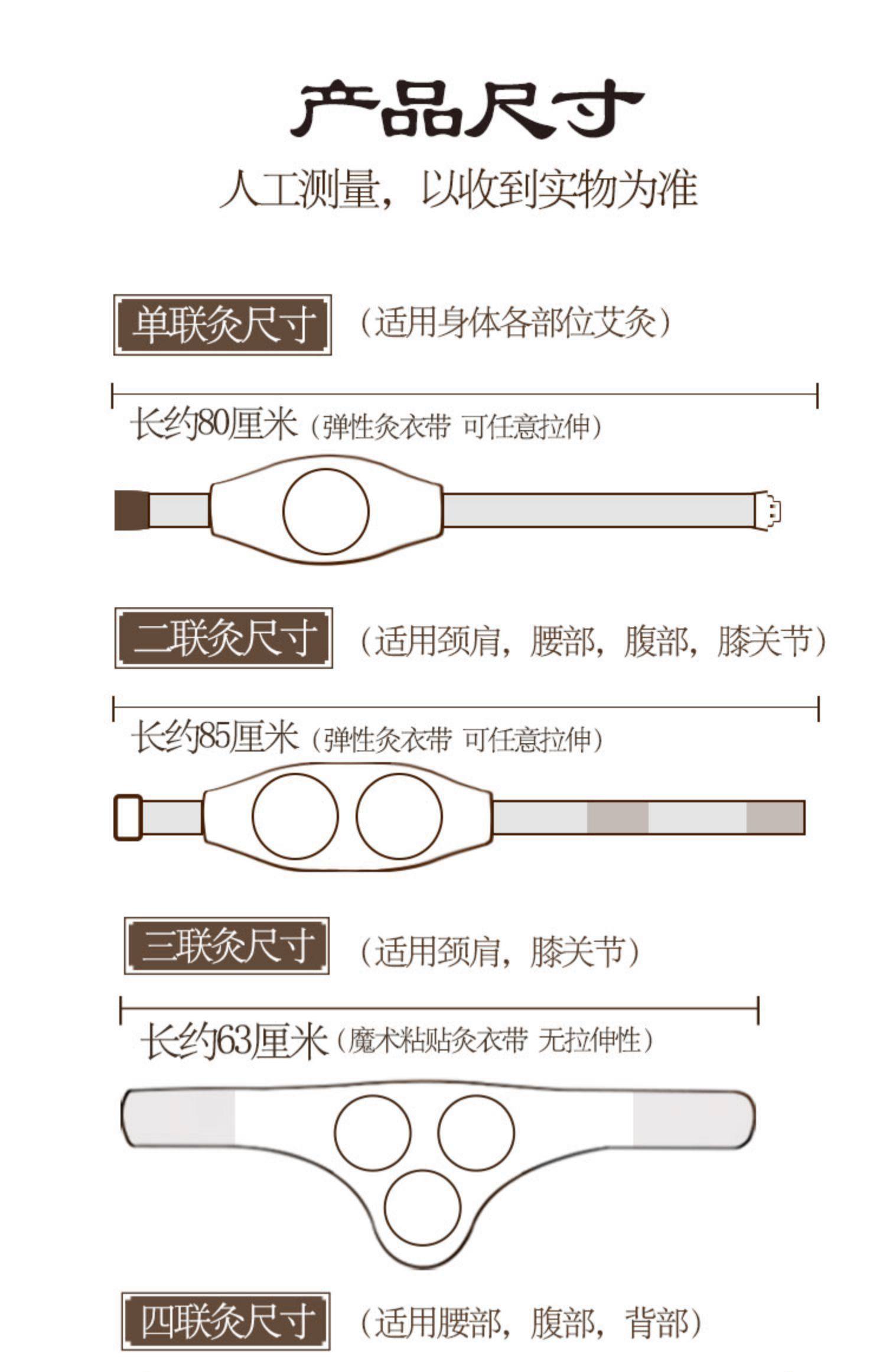 产品尺寸

人工测量，以收到实物为准

单联灸尺寸 （适用身体各部位艾灸）

长约80厘米（弹性灸衣带 可任意拉伸）

二联灸尺寸 （适用颈肩，腰部，腹部，膝关节）

长约85厘米（弹性灸衣带 可任意拉伸）

三联灸尺寸 （适用颈肩，膝关节）

长约63厘米（魔术粘贴灸衣带 无拉伸性）

四联灸尺寸 （适用腰部，腹部，背部）