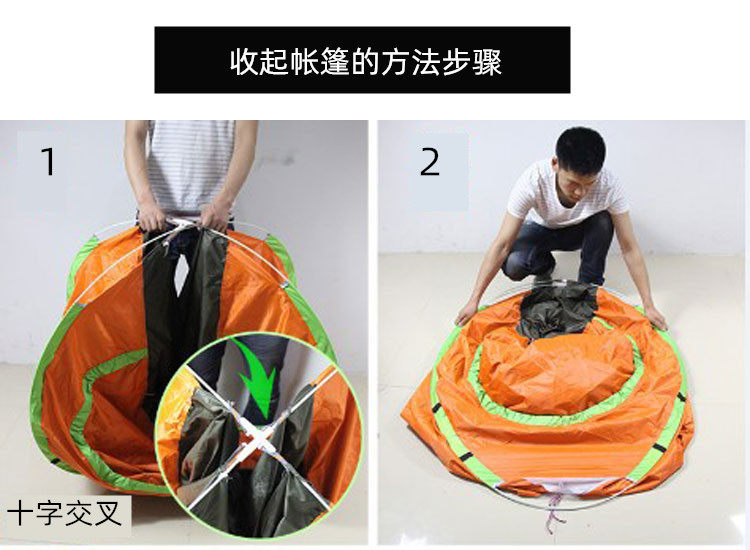 收起帐篷的方法步骤

1

十字交叉

2