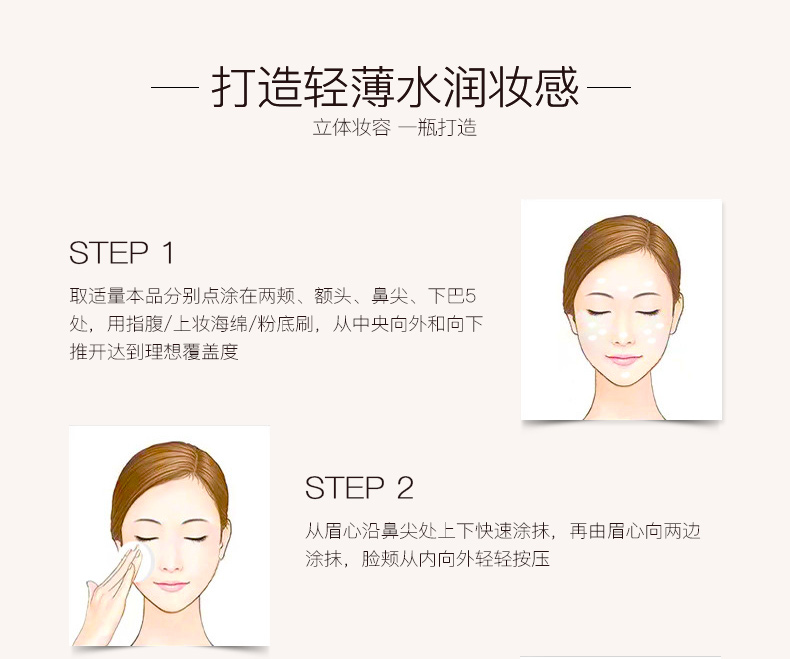 — 打造轻薄水润妆感 —
立体妆容 一瓶打造

STEP 1
取适量本品分别点涂在两颊、额头、鼻尖、下巴5处，用指腹/上妆海绵/粉底刷，从中央向外和向下推开达到理想覆盖度

STEP 2
从眉心沿鼻尖处上下快速涂抹，再由眉心向两边涂抹，脸颊从内向外轻轻按压