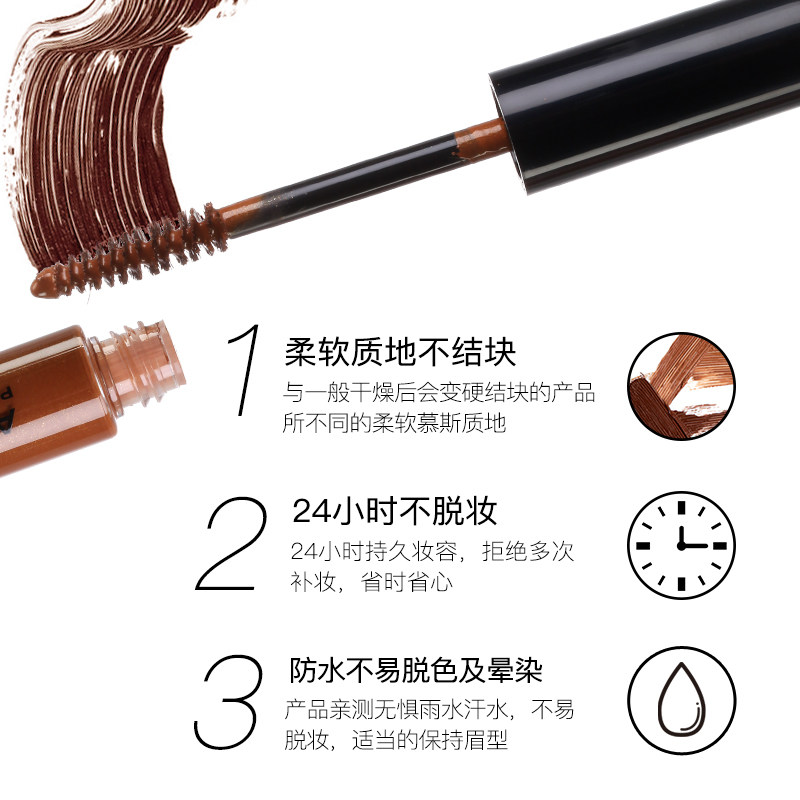 1
柔软质地不结块
与一般干燥后会变硬结块的产品所不同的柔软慕斯质地

2
24小时不脱妆
24小时持久妆容，拒绝多次补妆，省时省心

3
防水不易脱色及晕染
产品亲测无惧雨水汗水，不易脱妆，适当的保持眉型