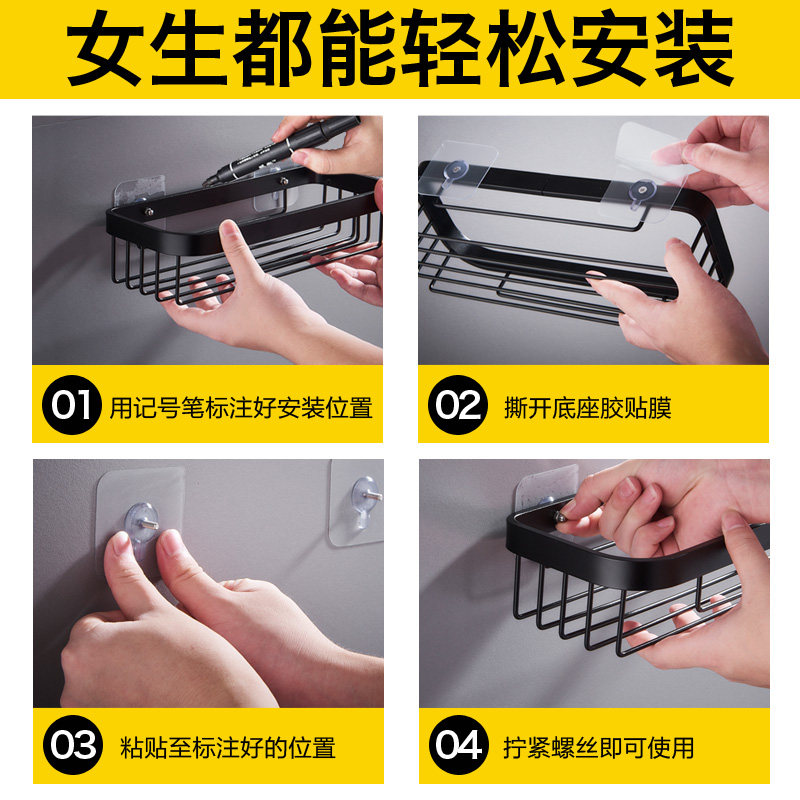 女生都能轻松安装

01 用记号笔标注好安装位置

02 撕开底座胶贴膜

03 粘贴至标注好的位置

04 拧紧螺丝即可使用