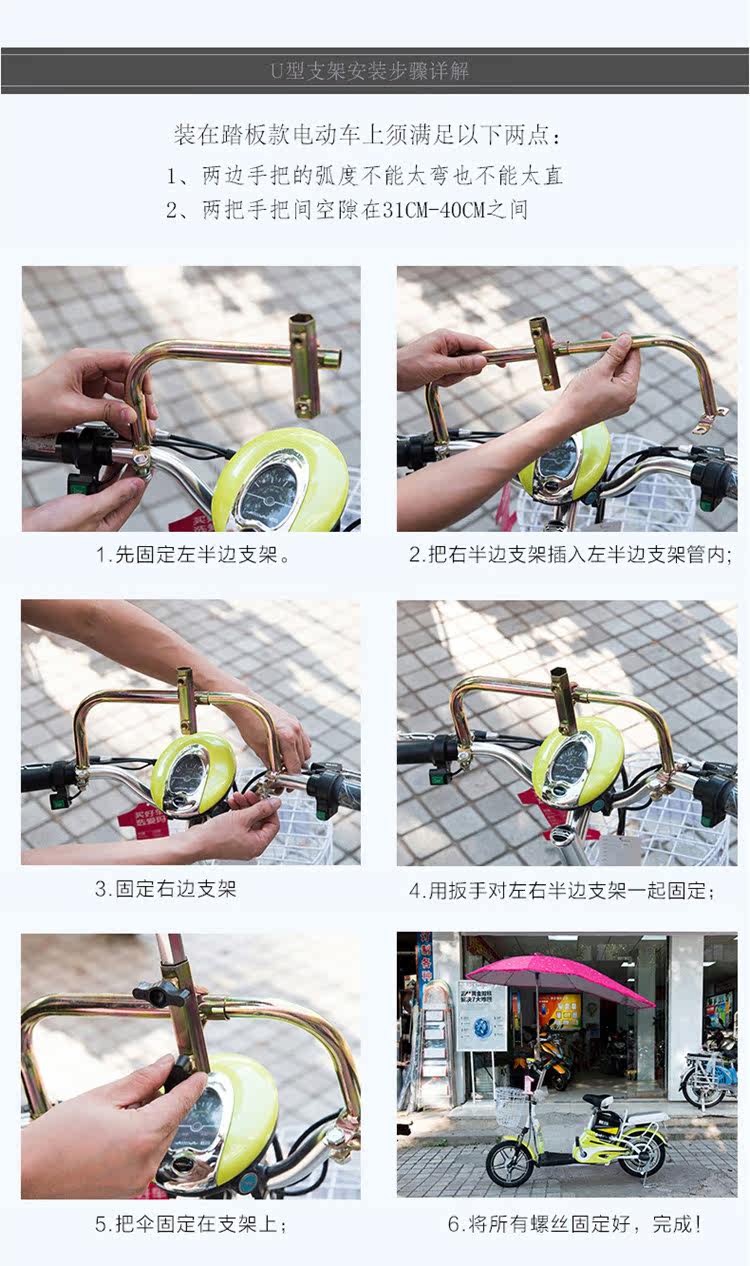 U型支架安装步骤详解

装在踏板款电动车上须满足以下两点：

1、两边手把的弧度不能太弯也不能太直

2、两把手把间空隙在31CM-40CM之间

1.先固定左半边支架。

2.把右半边支架插入左半边支架管内；

3.固定右边支架

4.用扳手对左右半边支架一起固定；

5.把伞固定在支架上；

6.将所有螺丝固定好，完成！