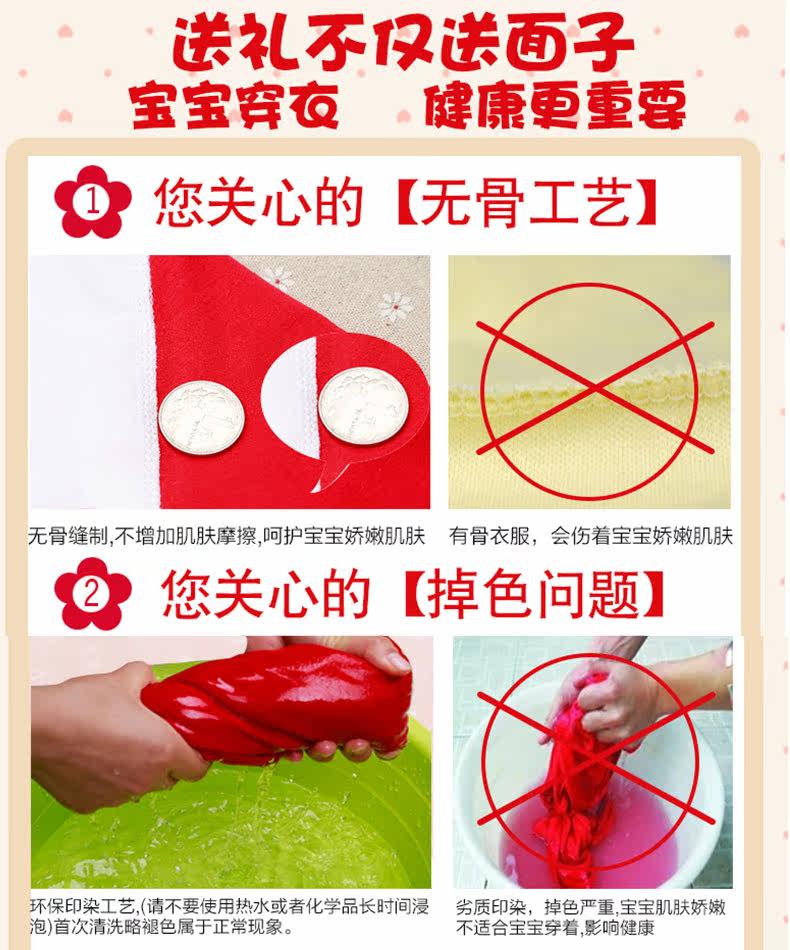 送礼不仅送面子
宝宝穿衣　健康更重要

1 您关心的【无骨工艺】

无骨缝制,不增加肌肤摩擦,呵护宝宝娇嫩肌肤

有骨衣服，会伤着宝宝娇嫩肌肤

2 您关心的【掉色问题】

环保印染工艺,(请不要使用热水或者化学品长时间浸泡)首次清洗略褪色属于正常现象。

劣质印染，掉色严重,宝宝肌肤娇嫩不适合宝宝穿着,影响健康