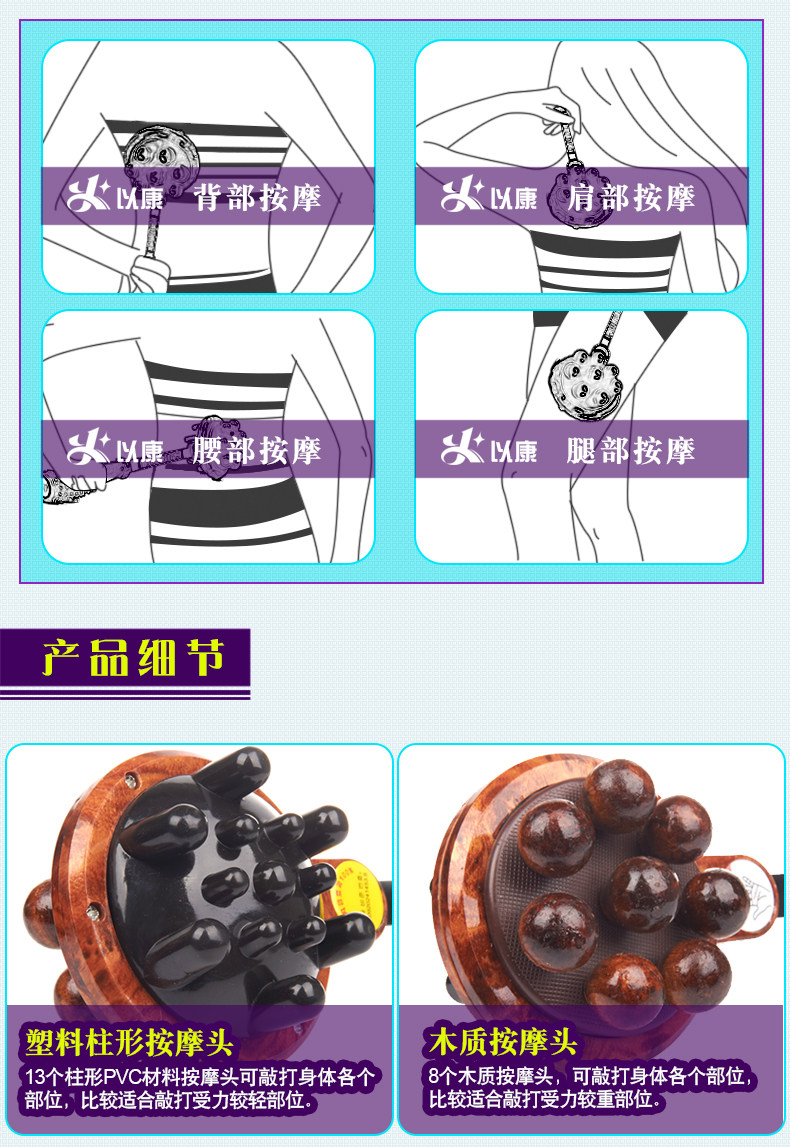 以康 背部按摩

以康 肩部按摩

以康 腰部按摩

以康 腿部按摩

产品细节

塑料柱形按摩头
13个柱形PVC材料按摩头可敲打身体各个部位，比较适合敲打受力较轻部位。

木质按摩头
8个木质按摩头，可敲打身体各个部位，比较适合敲打受力较重部位。