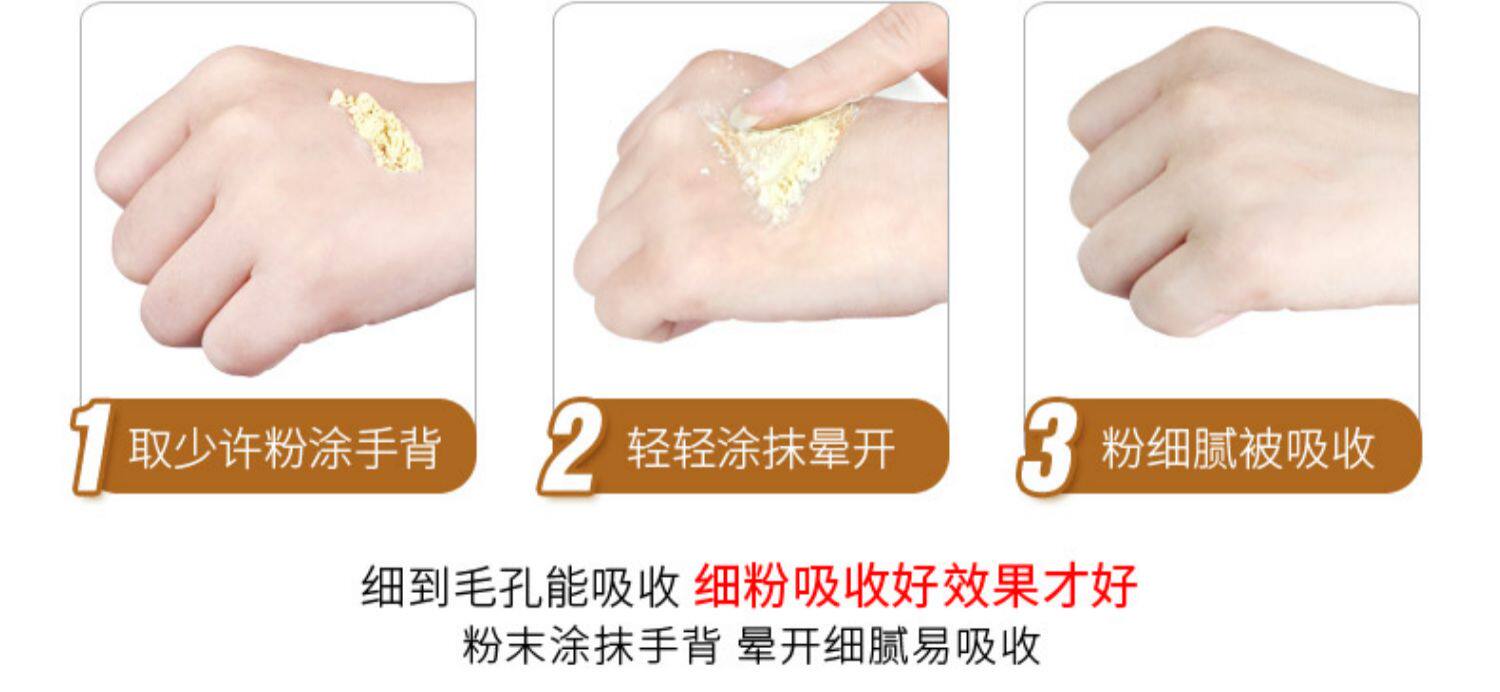 1 取少许粉涂手背

2 轻轻涂抹晕开

3 粉细腻被吸收

细到毛孔能吸收 细粉吸收好效果才好
粉末涂抹手背 晕开细腻易吸收