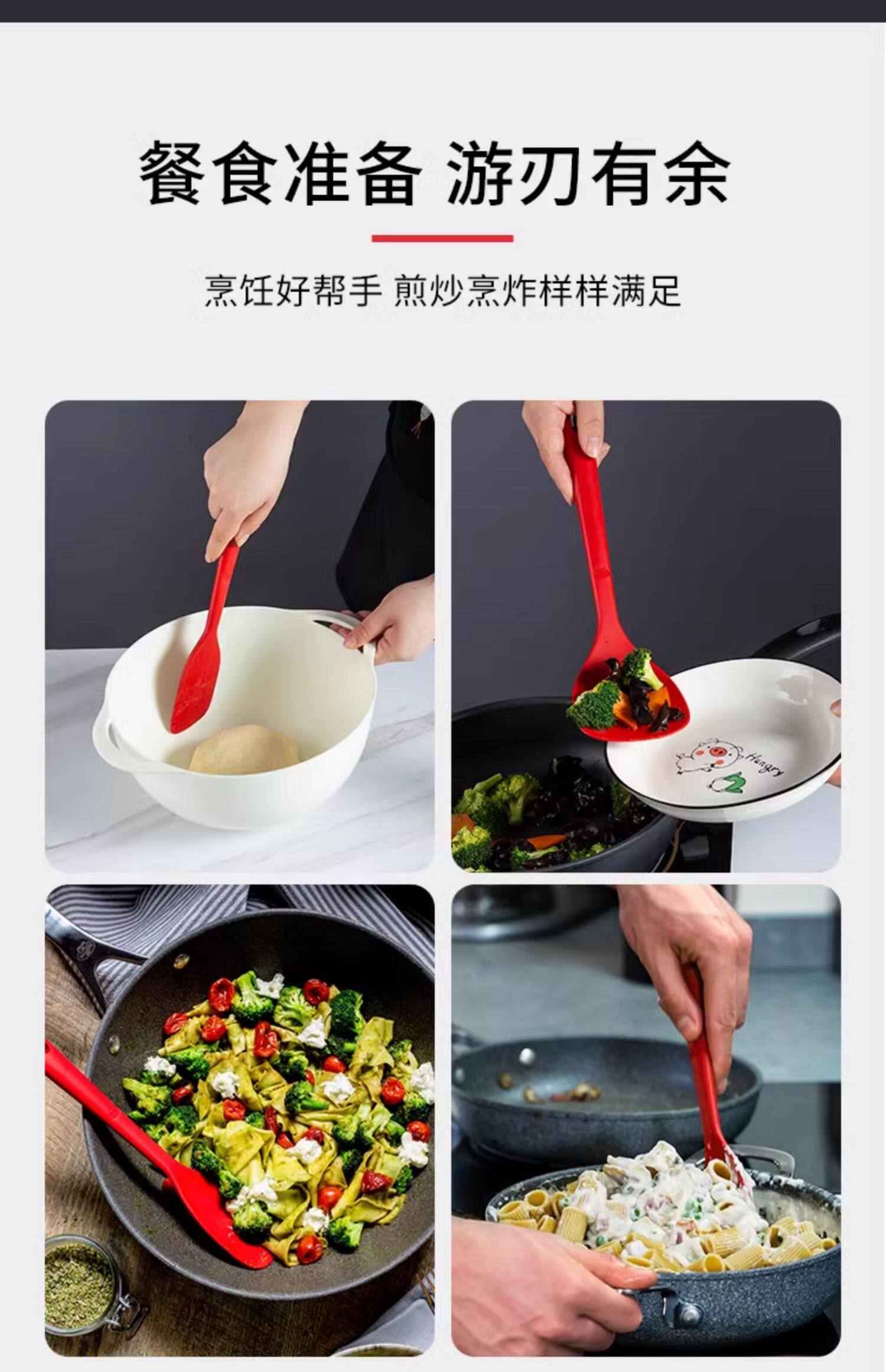 餐食准备 游刃有余

烹饪好帮手 煎炒烹炸样样满足

Hungry