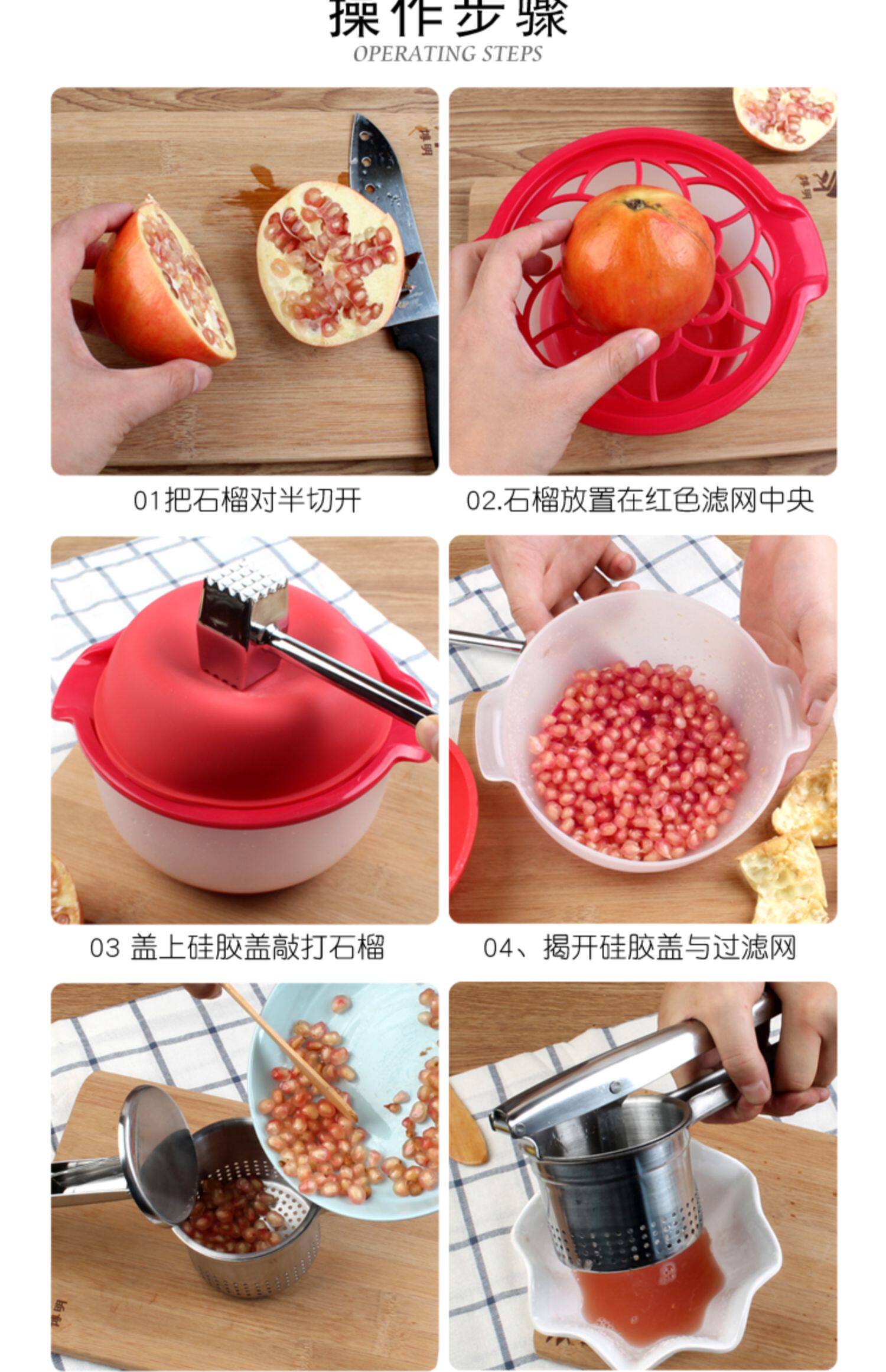 操作步骤
OPERATING STEPS

01把石榴对半切开

02.石榴放置在红色滤网中央

03 盖上硅胶盖敲打石榴

04、揭开硅胶盖与过滤网