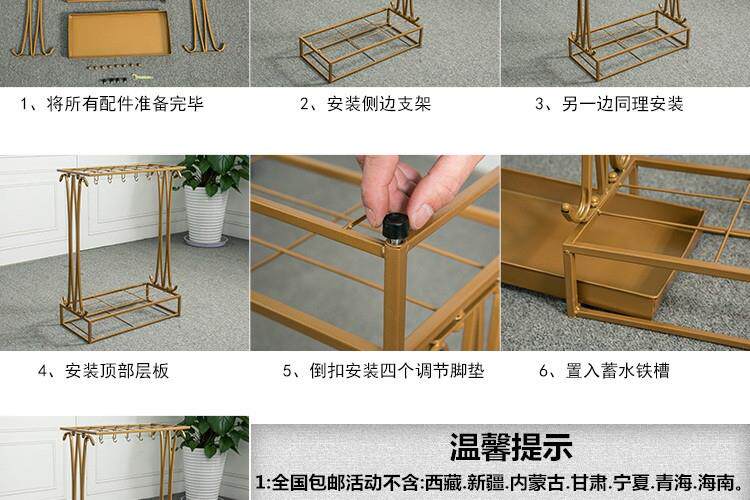 1、将所有配件准备完毕

2、安装侧边支架

3、另一边同理安装

4、安装顶部层板

5、倒扣安装四个调节脚垫

6、置入蓄水铁槽

温馨提示

1:全国包邮活动不含:西藏.新疆.内蒙古.甘肃.宁夏.青海.海南.