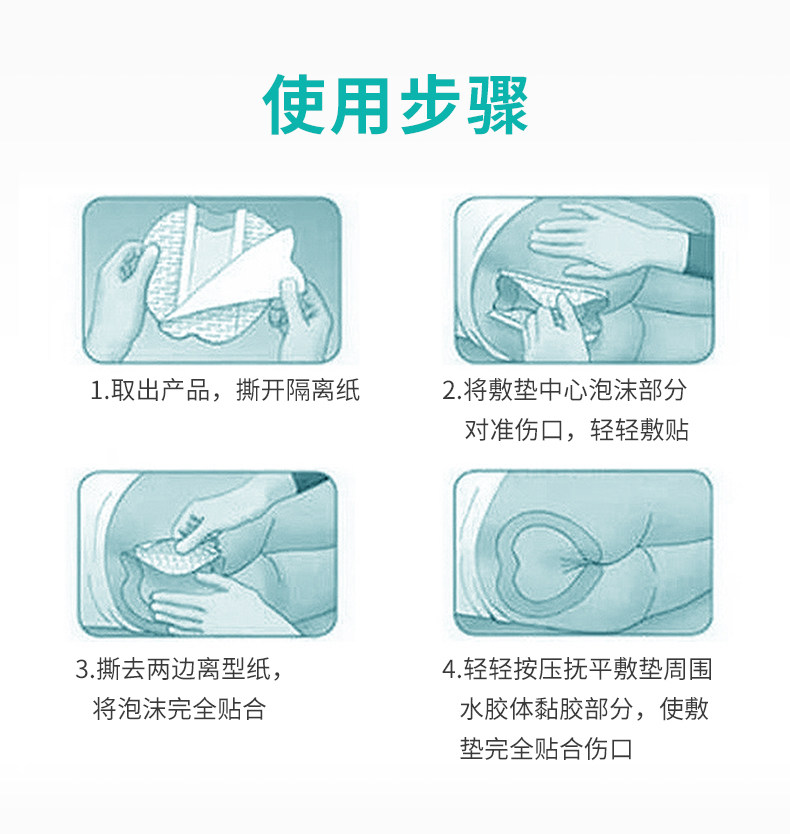 使用步骤

1.取出产品，撕开隔离纸

2.将敷垫中心泡沫部分对准伤口，轻轻敷贴

3.撕去两边离型纸，将泡沫完全贴合

4.轻轻按压抚平敷垫周围水胶体黏胶部分，使敷垫完全贴合伤口