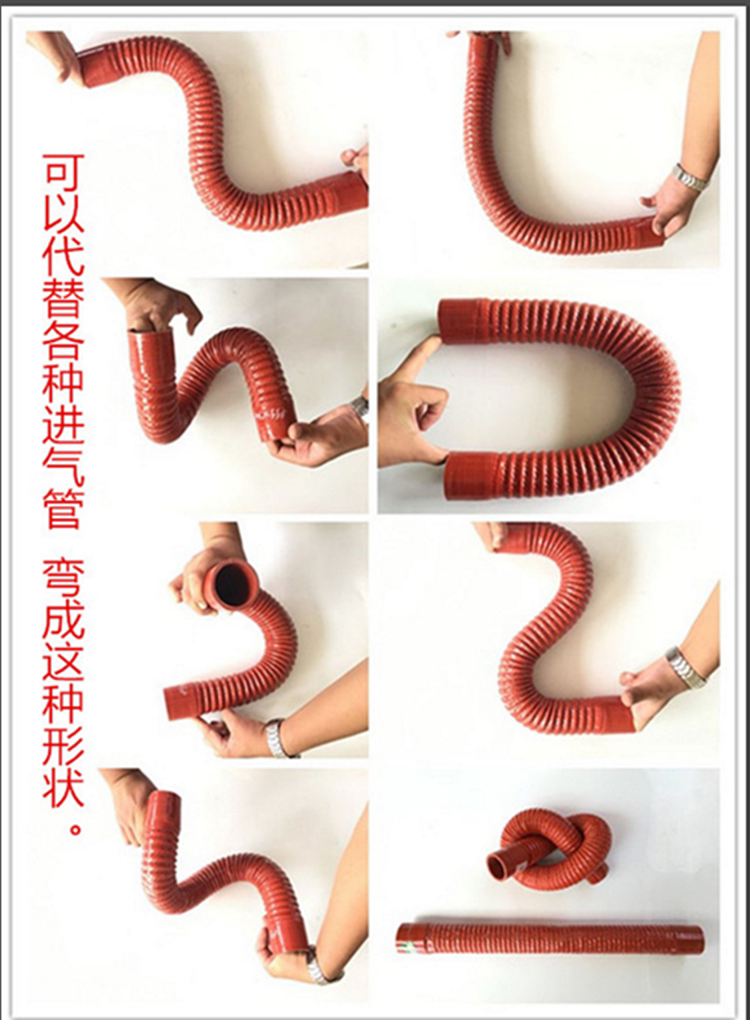 可以代替各种进气管 弯成这种形状。