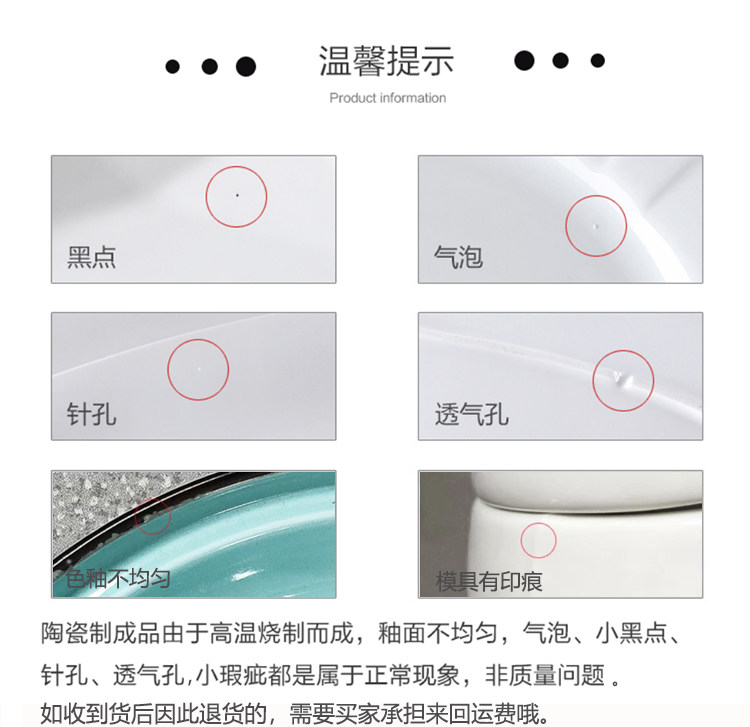 温馨提示
Product information

黑点

气泡

针孔

透气孔

色釉不均匀

模具有印痕

陶瓷制成品由于高温烧制而成，釉面不均匀，气泡、小黑点、针孔、透气孔,小瑕疵都是属于正常现象，非质量问题 。
如收到货后因此退货的，需要买家承担来回运费哦。