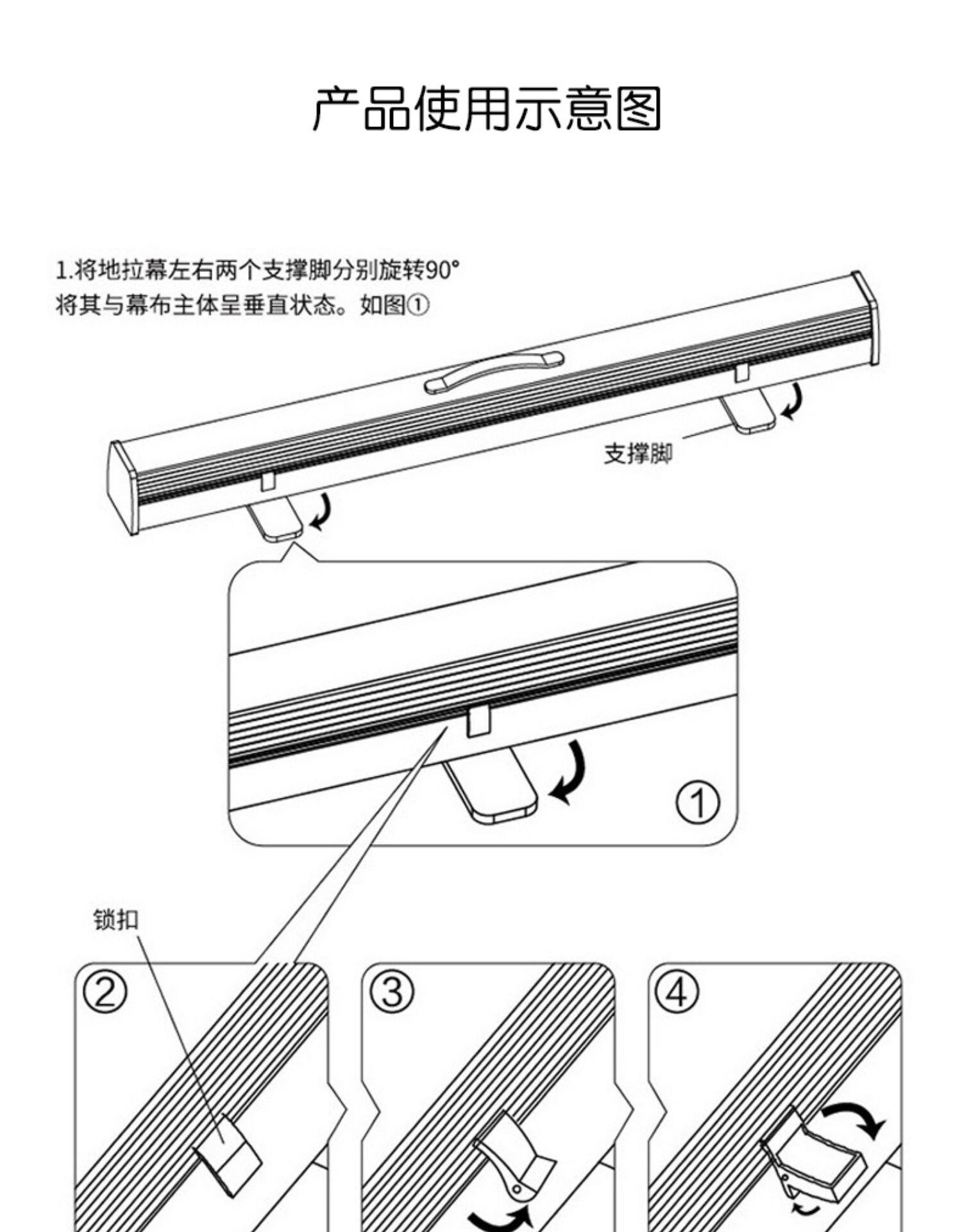 产品使用示意图

1.将地拉幕左右两个支撑脚分别旋转90°
将其与幕布主体呈垂直状态。如图①

支撑脚

①

锁扣

②

③

④