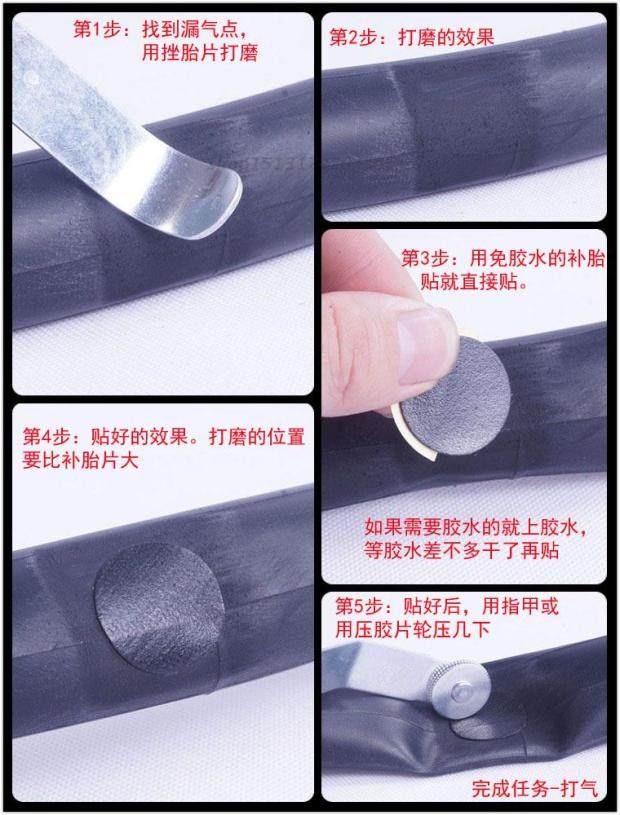 第1步：找到漏气点，用挫胎片打磨

第2步：打磨的效果

第3步：用免胶水的补胎贴就直接贴。

如果需要胶水的就上胶水，等胶水差不多干了再贴

第4步：贴好的效果。打磨的位置要比补胎片大

第5步：贴好后，用指甲或用压胶片轮压几下

完成任务-打气